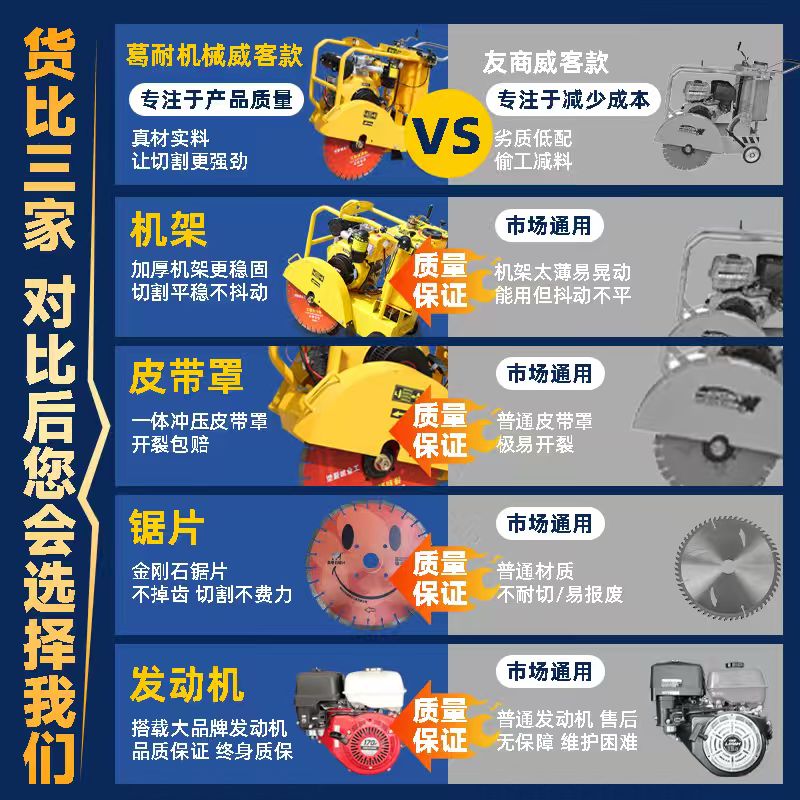 货比三家 对比后您会选择我们

葛耐机械威客款
专注于产品质量
真材实料
让切割更强劲

VS

友商威客款
专注于减少成本
劣质低配
偷工减料

机架
加厚机架更稳固
切割平稳不抖动

质量保证

市场通用
机架太薄易晃动
能用但抖动不平

皮带罩
一体冲压皮带罩
开裂包赔

质量保证

市场通用
普通皮带罩
极易开裂

锯片
金刚石锯片
不掉齿 切割不费力

质量保证

市场通用
普通材质
不耐切/易报废

发动机
搭载大品牌发动机
品质保证 终身质保

质量保证

市场通用
普通发动机 售后
无保障 维护困难