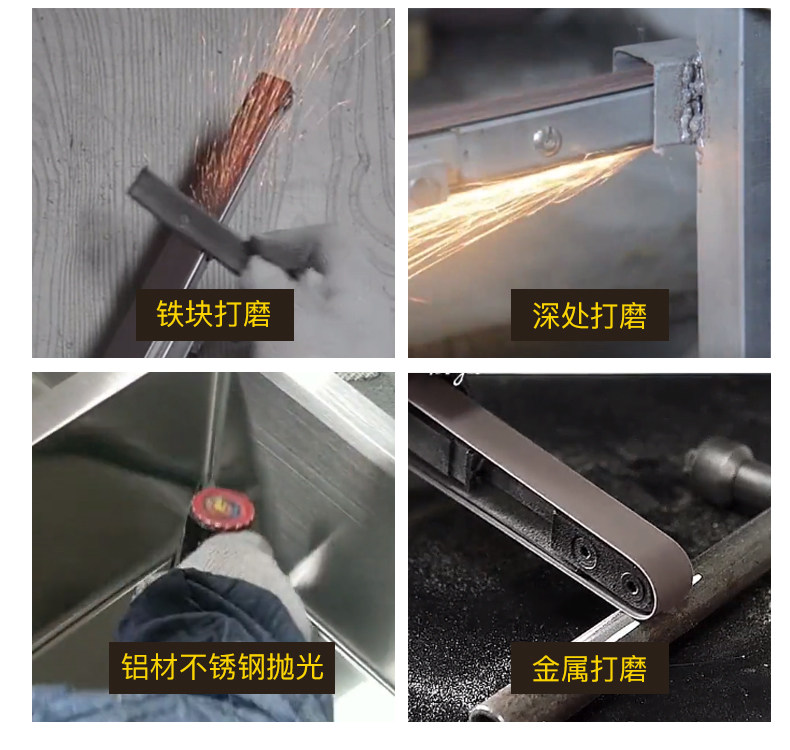 铁块打磨

深处打磨

铝材不锈钢抛光

金属打磨