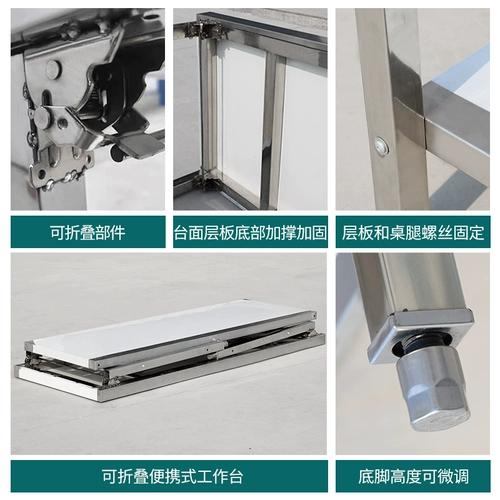 可折叠部件

台面层板底部加撑加固

层板和桌腿螺丝固定

可折叠便携式工作台

底脚高度可微调