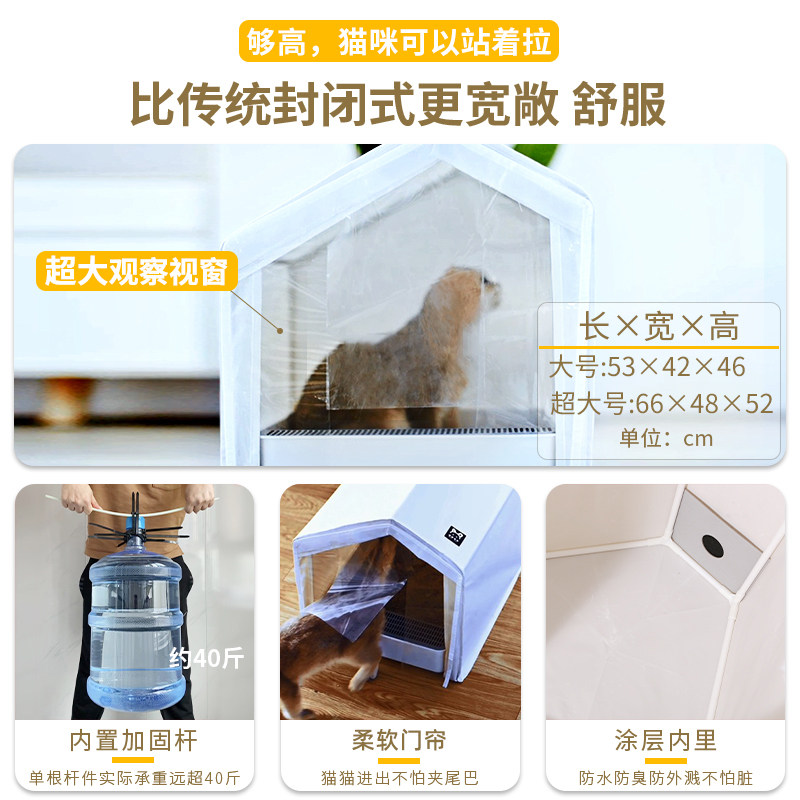 够高，猫咪可以站着拉

比传统封闭式更宽敞 舒服

超大观察视窗

长×宽×高
大号:53×42×46
超大号:66×48×52
单位：cm

约40斤

内置加固杆
单根杆件实际承重远超40斤

柔软门帘
猫猫进出不怕夹尾巴

涂层内里
防水防臭防外溅不怕脏