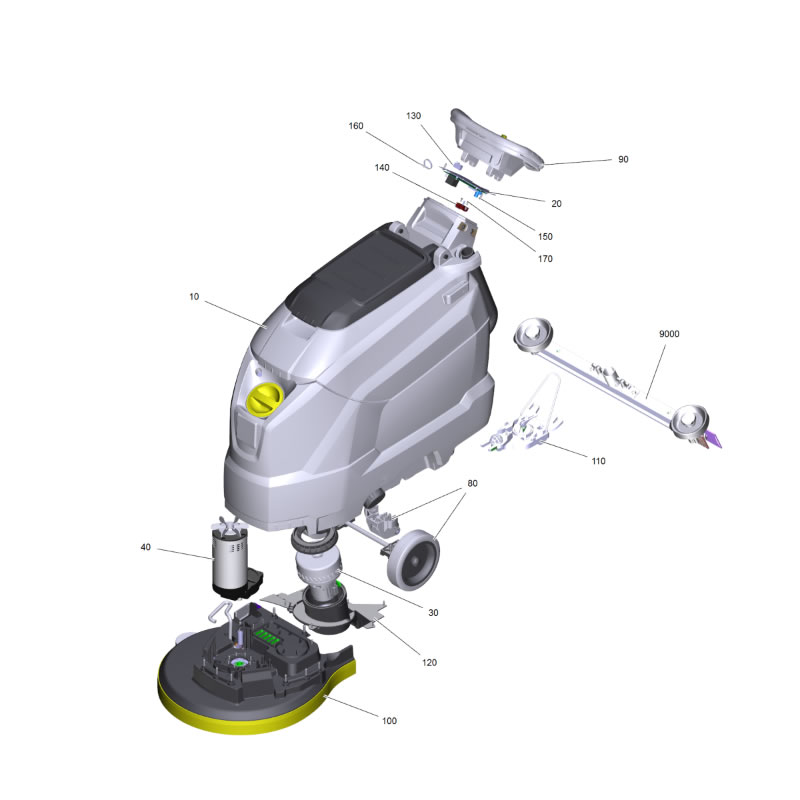 130
160
90
140
20
150
170
10
9000
110
80
40
30
120
100