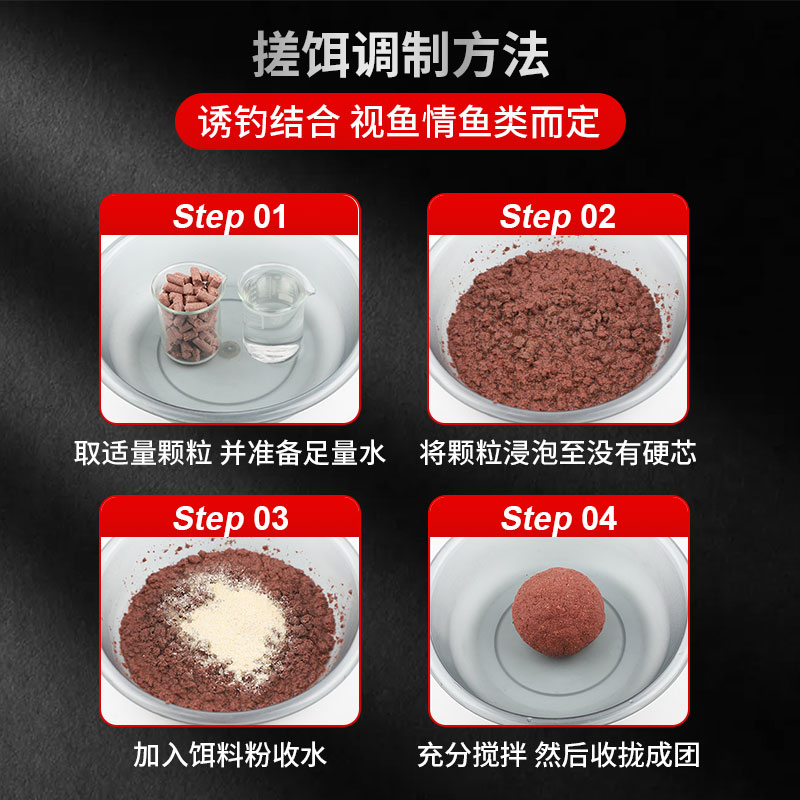 搓饵调制方法

诱钓结合 视鱼情鱼类而定

Step 01

取适量颗粒 并准备足量水

Step 02

将颗粒浸泡至没有硬芯

Step 03

加入饵料粉收水

Step 04

充分搅拌 然后收拢成团