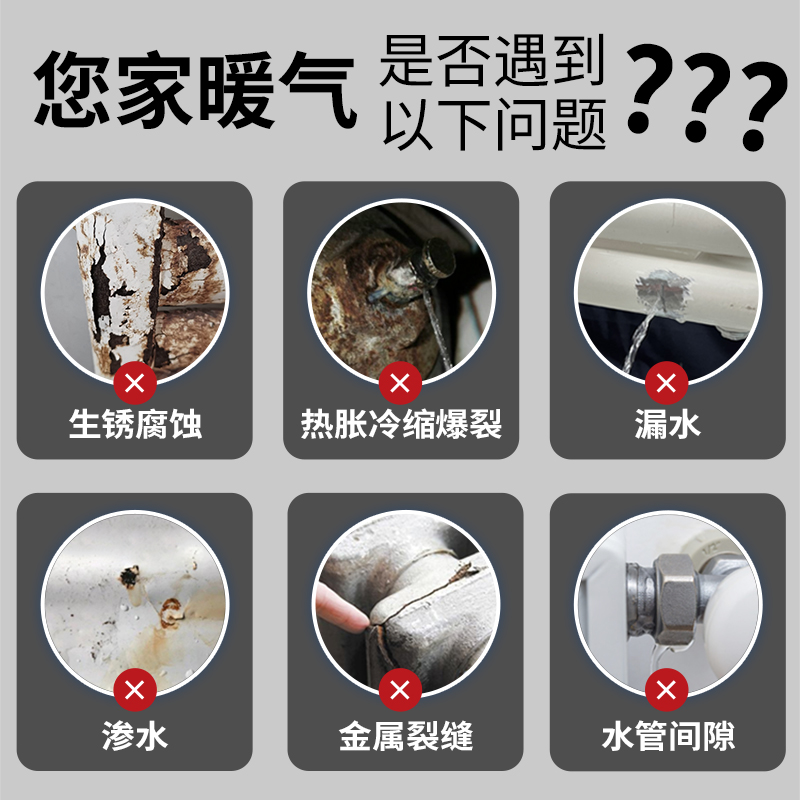 您家暖气 是否遇到以下问题 ???

生锈腐蚀

热胀冷缩爆裂

漏水

渗水

金属裂缝

水管间隙