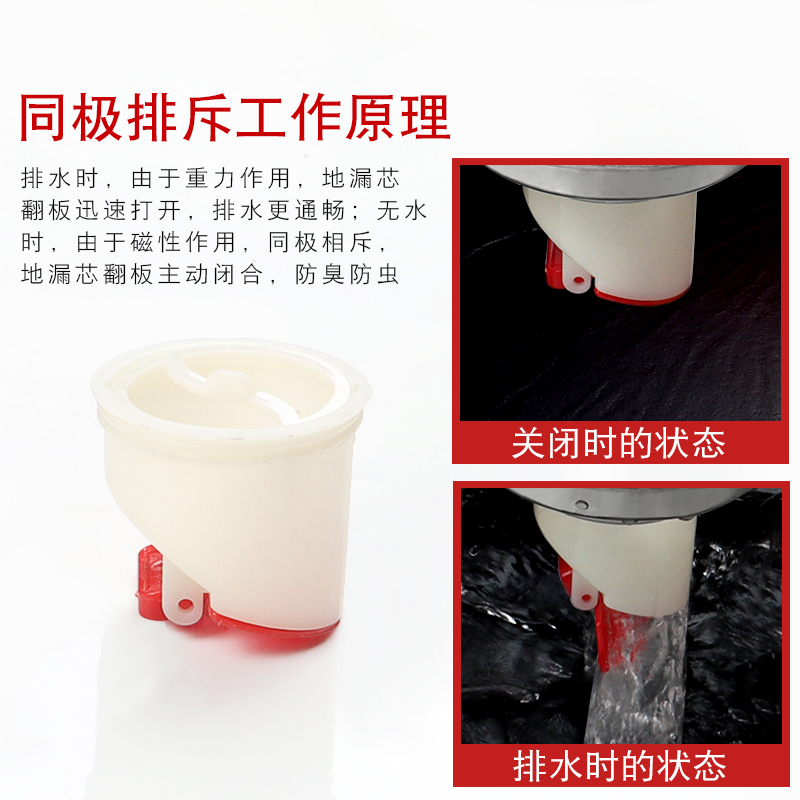 同极排斥工作原理

排水时，由于重力作用，地漏芯翻板迅速打开，排水更通畅；无水时，由于磁性作用，同极相斥，地漏芯翻板主动闭合，防臭防虫

关闭时的状态

排水时的状态