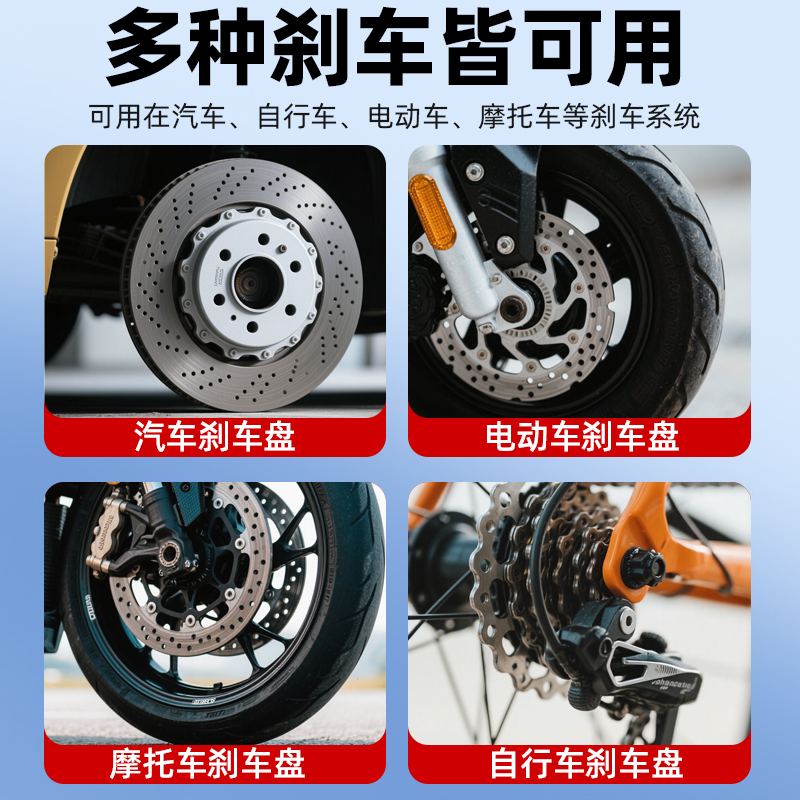 多种刹车皆可用

可用在汽车、自行车、电动车、摩托车等刹车系统

汽车刹车盘

电动车刹车盘

摩托车刹车盘

自行车刹车盘