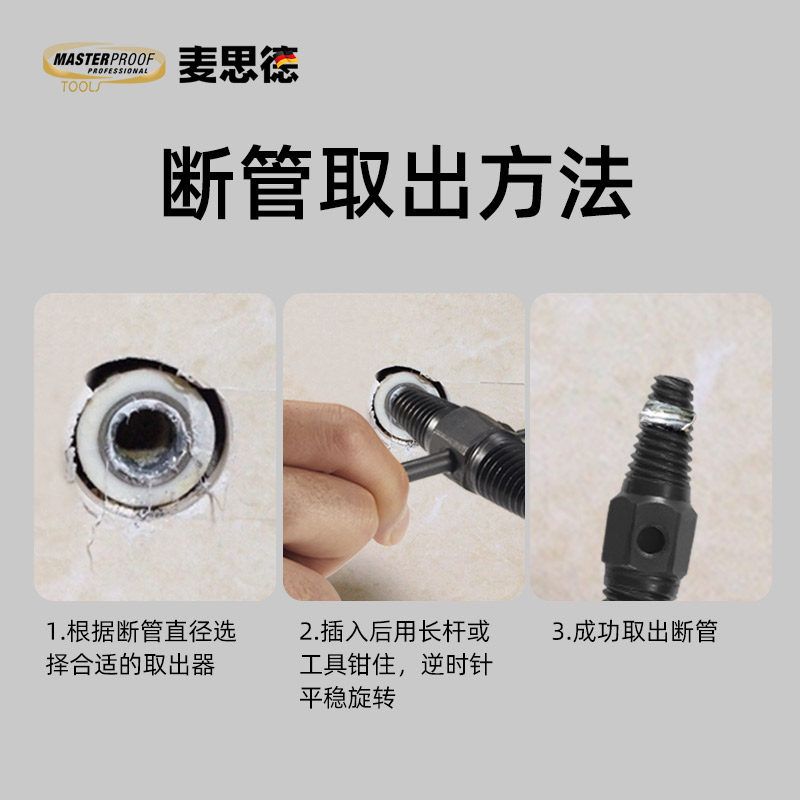 MASTERPROOF PROFESSIONAL TOOLS 麦思德

断管取出方法

1.根据断管直径选择合适的取出器

2.插入后用长杆或工具钳住，逆时针平稳旋转

3.成功取出断管