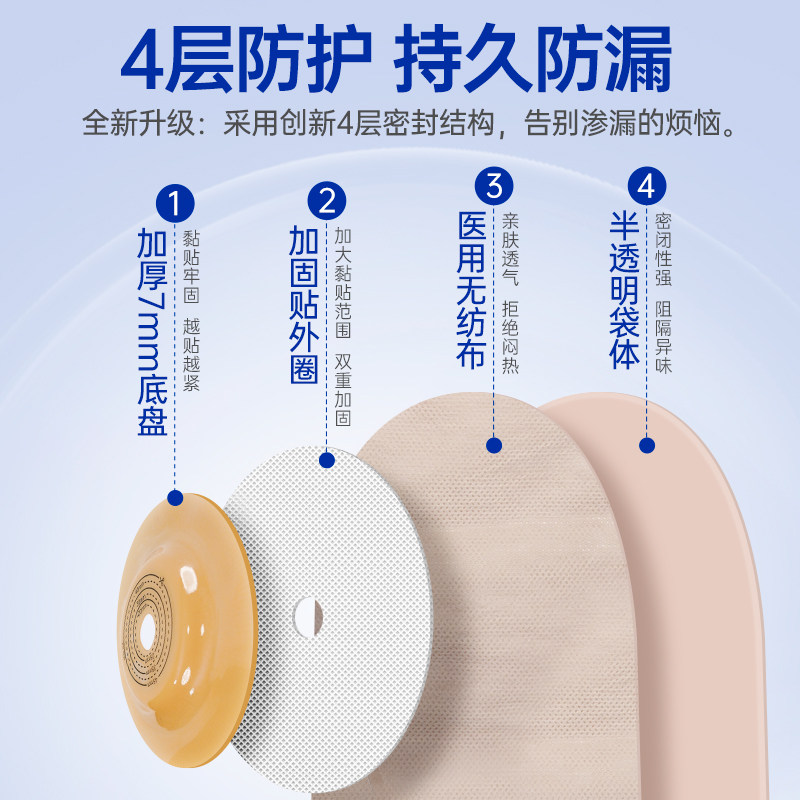 4层防护 持久防漏

全新升级：采用创新4层密封结构，告别渗漏的烦恼。

1
加厚7mm底盘
黏贴牢固 越贴越紧

2
加固贴外圈
加大黏贴范围 双重加固

3
医用无纺布
亲肤透气 拒绝闷热

4
半透明袋体
密闭性强 阻隔异味