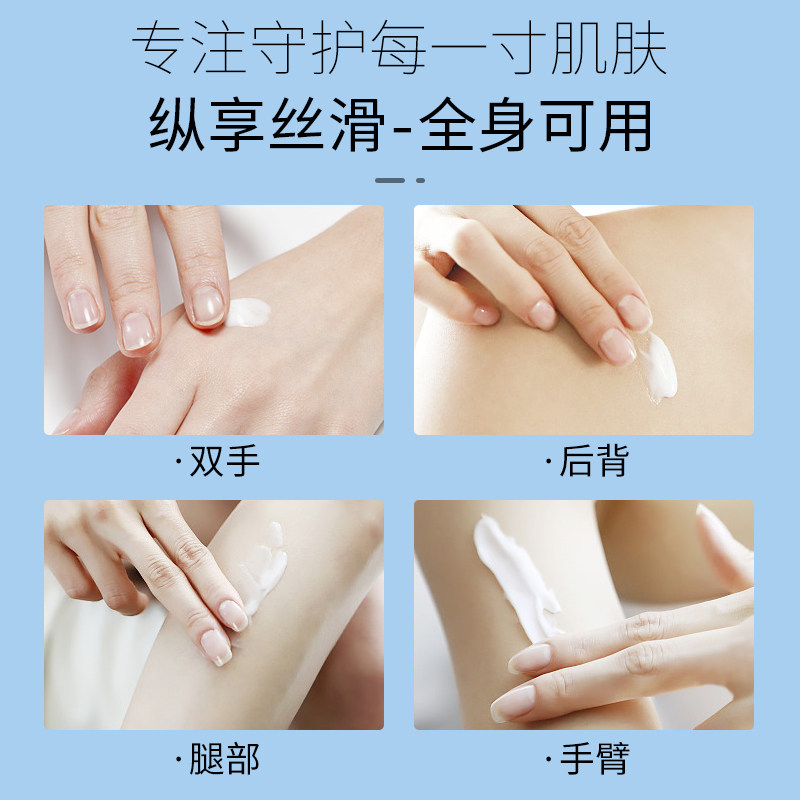 专注守护每一寸肌肤
纵享丝滑-全身可用

·双手

·后背

·腿部

·手臂