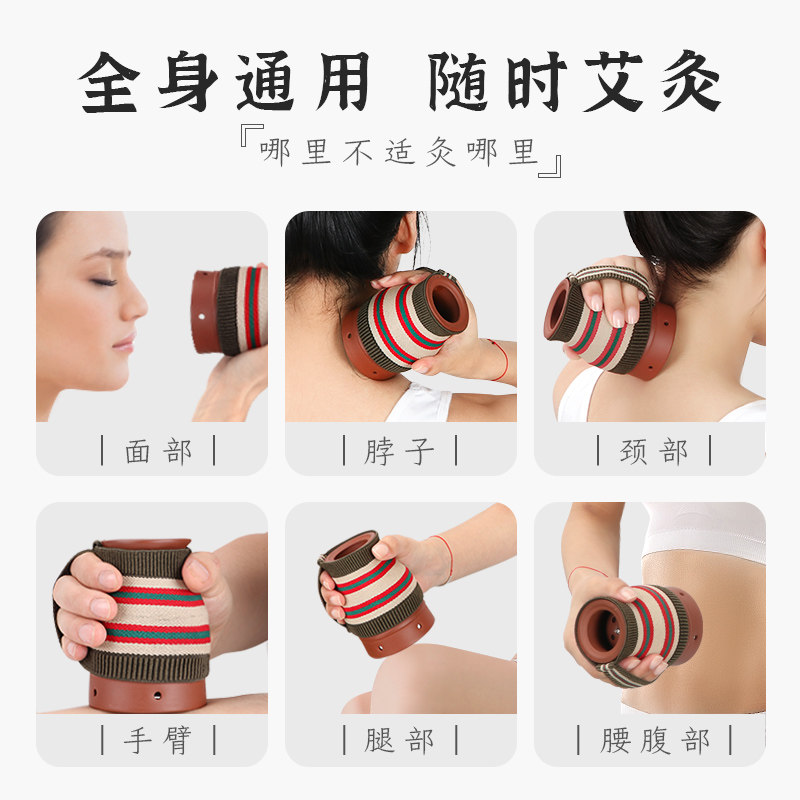 全身通用 随时艾灸

『哪里不适灸哪里』

| 面部 |

| 脖子 |

| 颈部 |

| 手臂 |

| 腿部 |

| 腰腹部 |