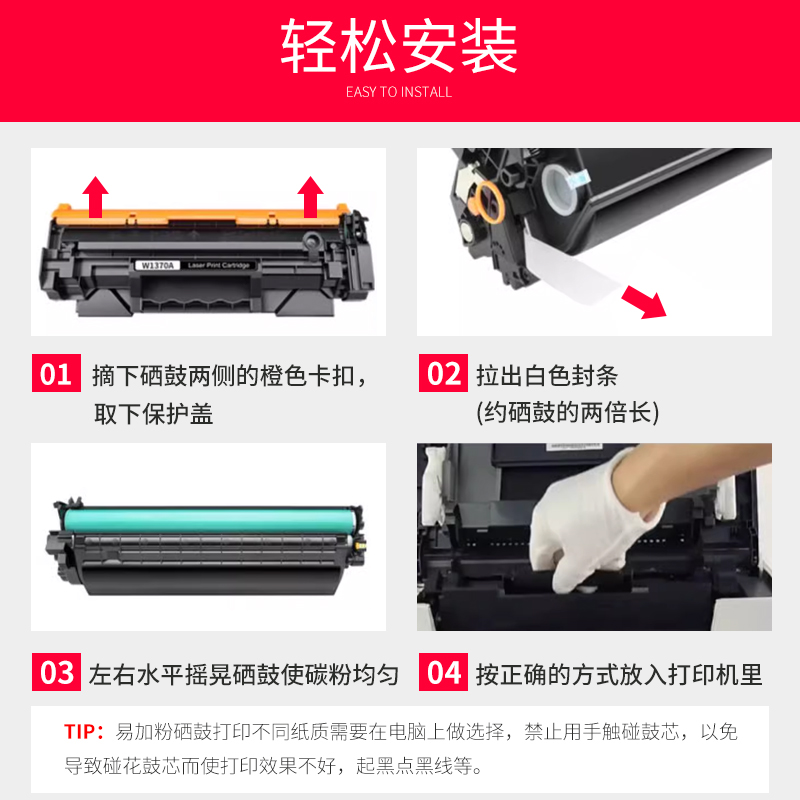 轻松安装
EASY TO INSTALL

W1370A
Laser Print Cartridge

01 摘下硒鼓两侧的橙色卡扣，取下保护盖

02 拉出白色封条
(约硒鼓的两倍长)

03 左右水平摇晃硒鼓使碳粉均匀

04 按正确的方式放入打印机里

TIP：易加粉硒鼓打印不同纸质需要在电脑上做选择，禁止用手触碰鼓芯，以免导致碰花鼓芯而使打印效果不好，起黑点黑线等。