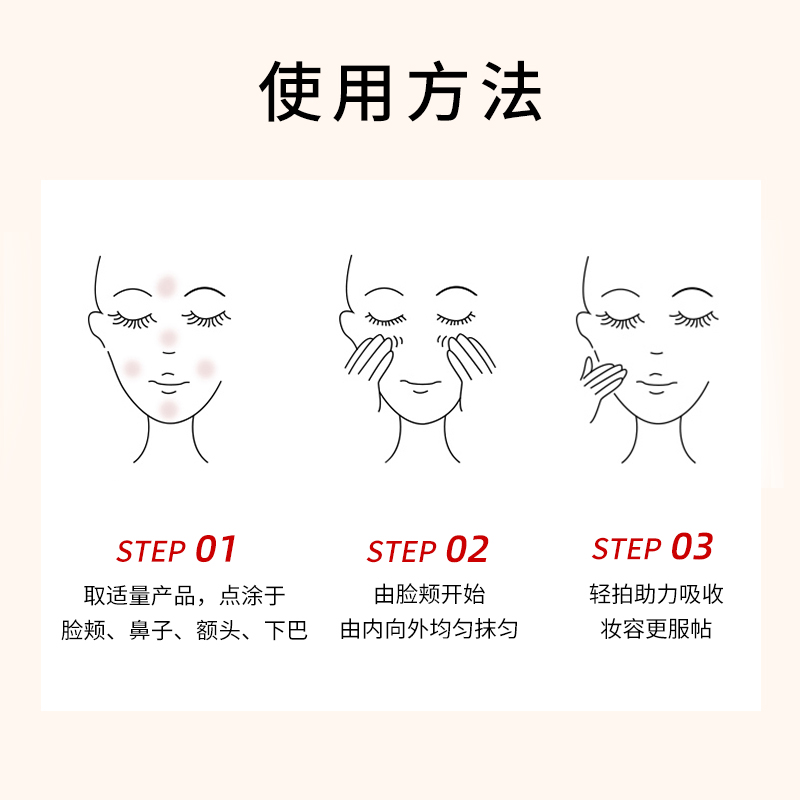 使用方法

STEP 01
取适量产品，点涂于
脸颊、鼻子、额头、下巴

STEP 02
由脸颊开始
由内向外均匀抹匀

STEP 03
轻拍助力吸收
妆容更服帖