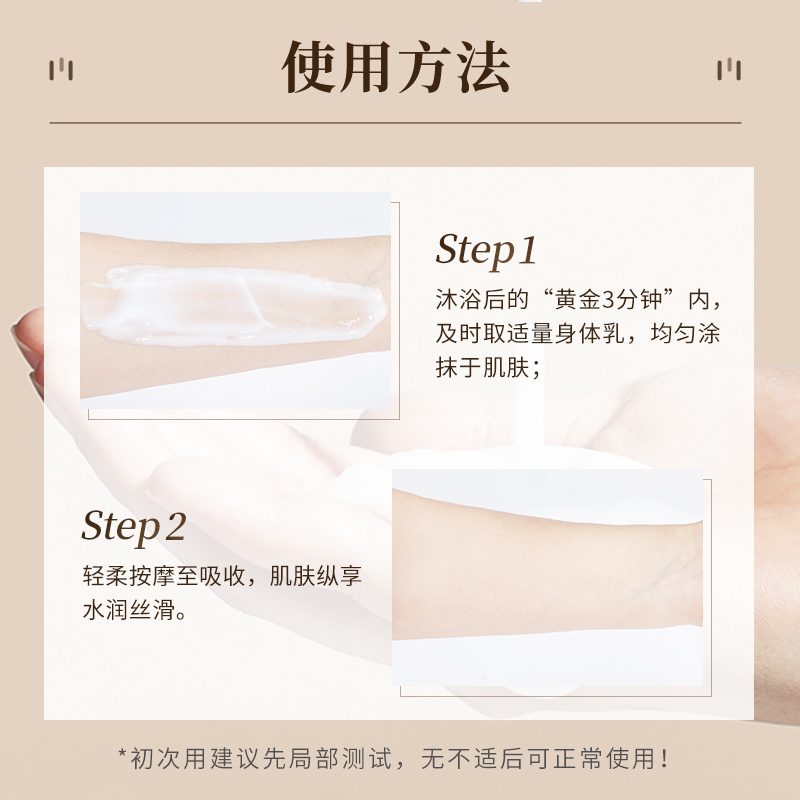 使用方法

Step1
沐浴后的“黄金3分钟”内，及时取适量身体乳，均匀涂抹于肌肤；

Step2
轻柔按摩至吸收，肌肤纵享水润丝滑。

*初次用建议先局部测试，无不适后可正常使用！