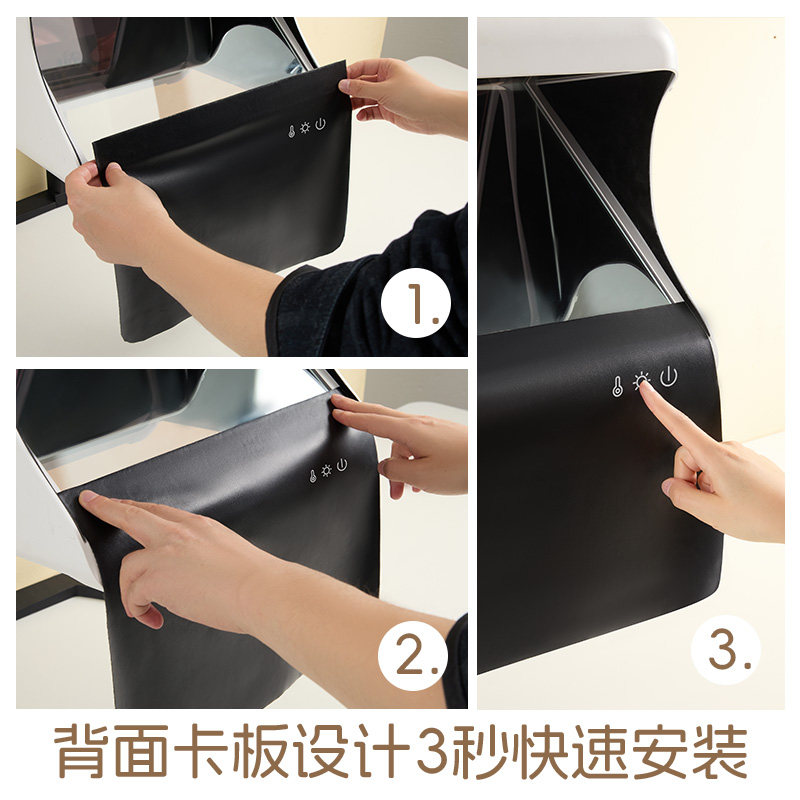 1.

2.

3.

背面卡板设计3秒快速安装