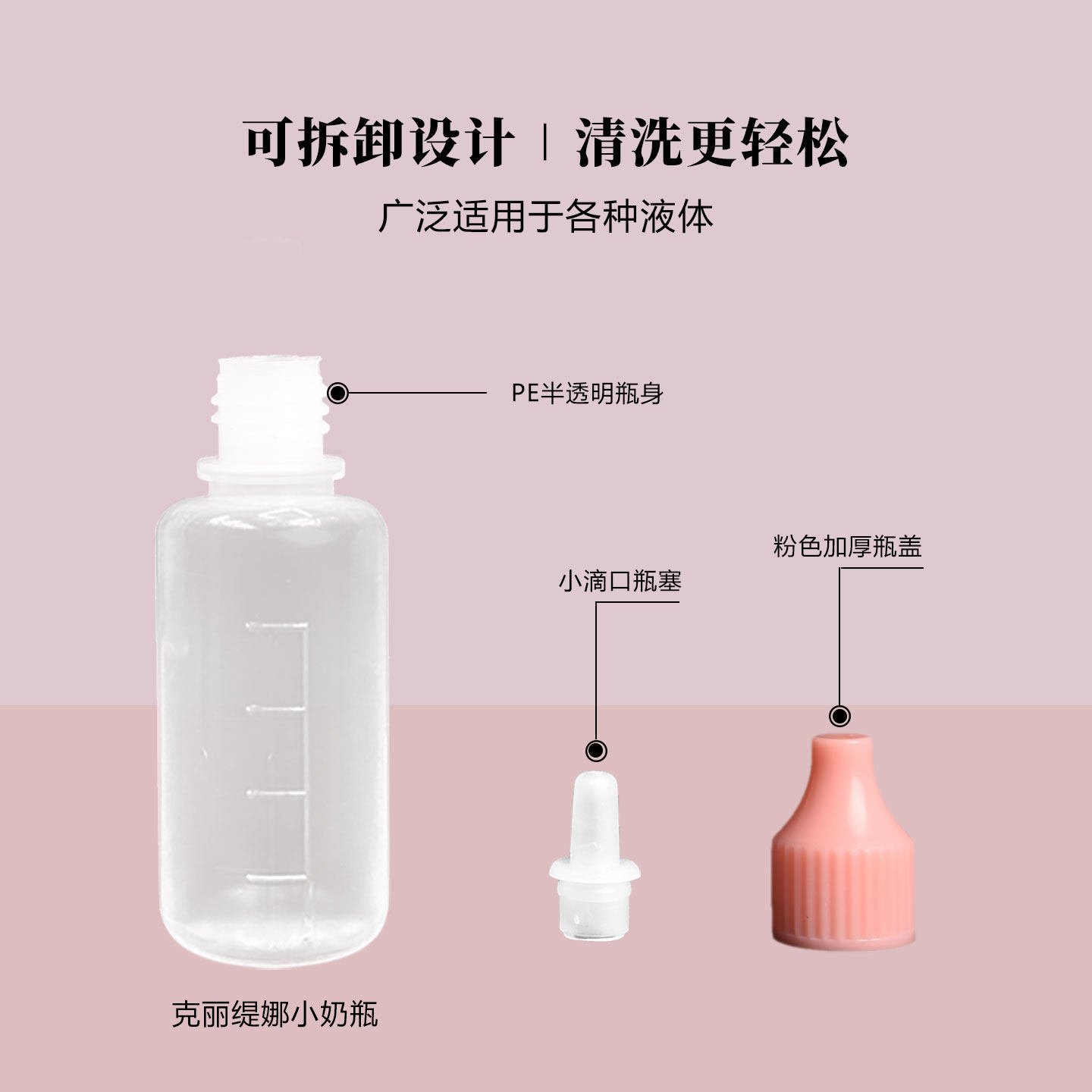 可拆卸设计 | 清洗更轻松

广泛适用于各种液体

PE半透明瓶身

粉色加厚瓶盖

小滴口瓶塞

克丽缇娜小奶瓶