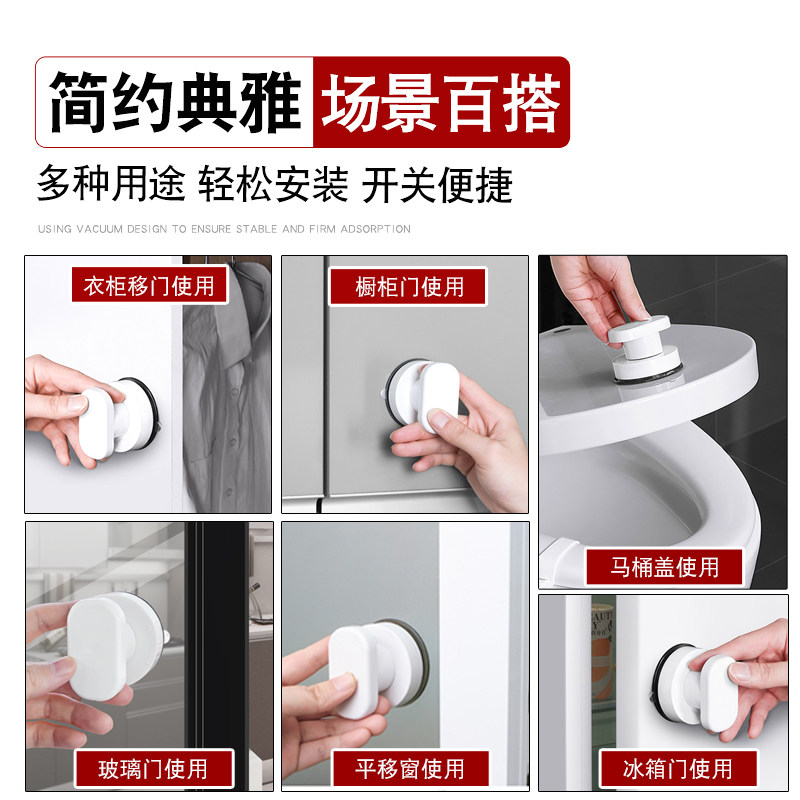 简约典雅 场景百搭

多种用途 轻松安装 开关便捷

USING VACUUM DESIGN TO ENSURE STABLE AND FIRM ADSORPTION

衣柜移门使用

橱柜门使用

马桶盖使用

玻璃门使用

平移窗使用

冰箱门使用