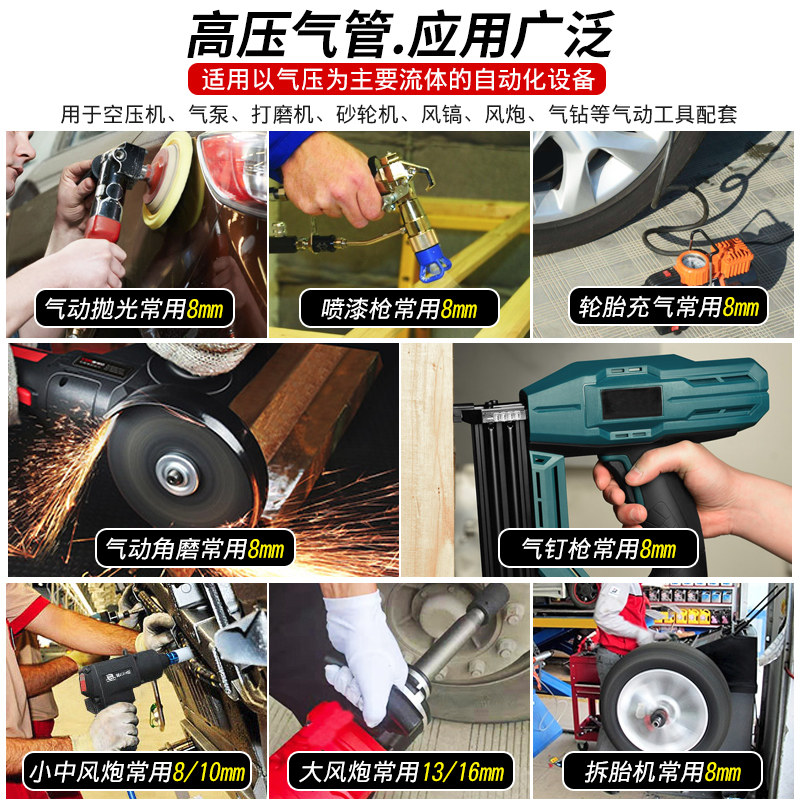 高压气管.应用广泛

适用以气压为主要流体的自动化设备

用于空压机、气泵、打磨机、砂轮机、风镐、风炮、气钻等气动工具配套

气动抛光常用8mm

喷漆枪常用8mm

轮胎充气常用8mm

气动角磨常用8mm

气钉枪常用8mm

小中风炮常用8/10mm

大风炮常用13/16mm

拆胎机常用8mm