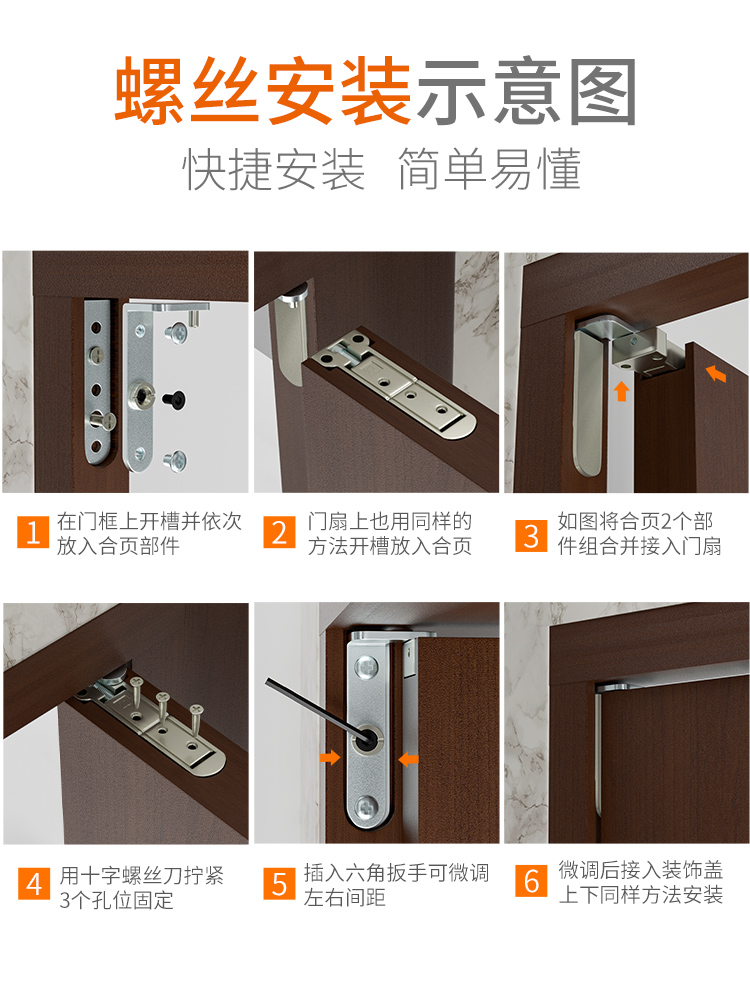 螺丝安装示意图

快捷安装 简单易懂

1 在门框上开槽并依次放入合页部件

2 门扇上也用同样的方法开槽放入合页

3 如图将合页2个部件组合并接入门扇

4 用十字螺丝刀拧紧3个孔位固定

5 插入六角扳手可微调左右间距

6 微调后接入装饰盖上下同样方法安装