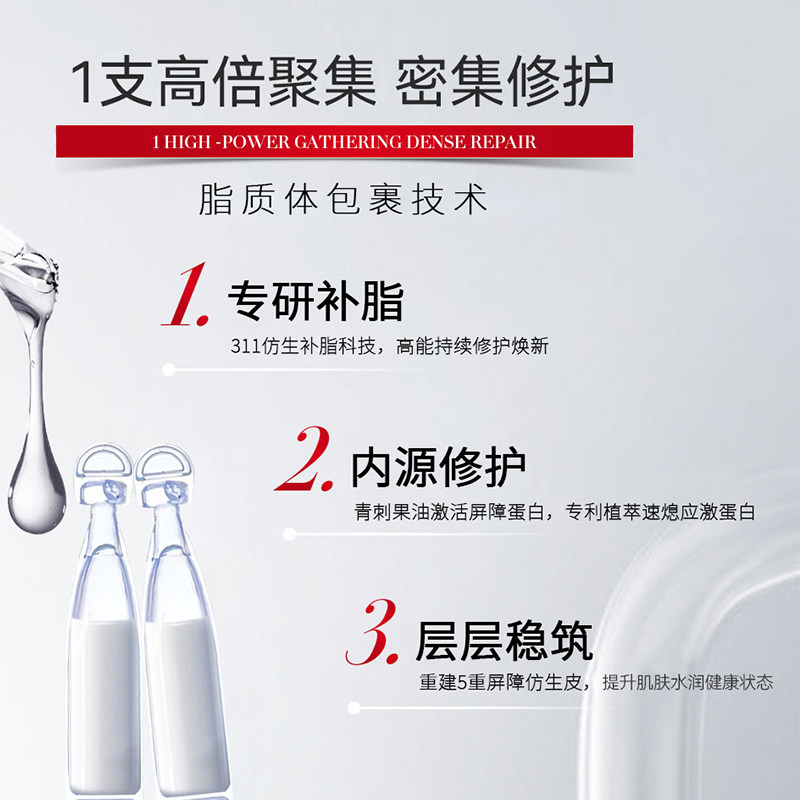 1支高倍聚集 密集修护

1 HIGH -POWER GATHERING DENSE REPAIR

脂质体包裹技术

1. 专研补脂

311仿生补脂科技，高能持续修护焕新

2. 内源修护

青刺果油激活屏障蛋白，专利植萃速熄应激蛋白

3. 层层稳筑

重建5重屏障仿生皮，提升肌肤水润健康状态