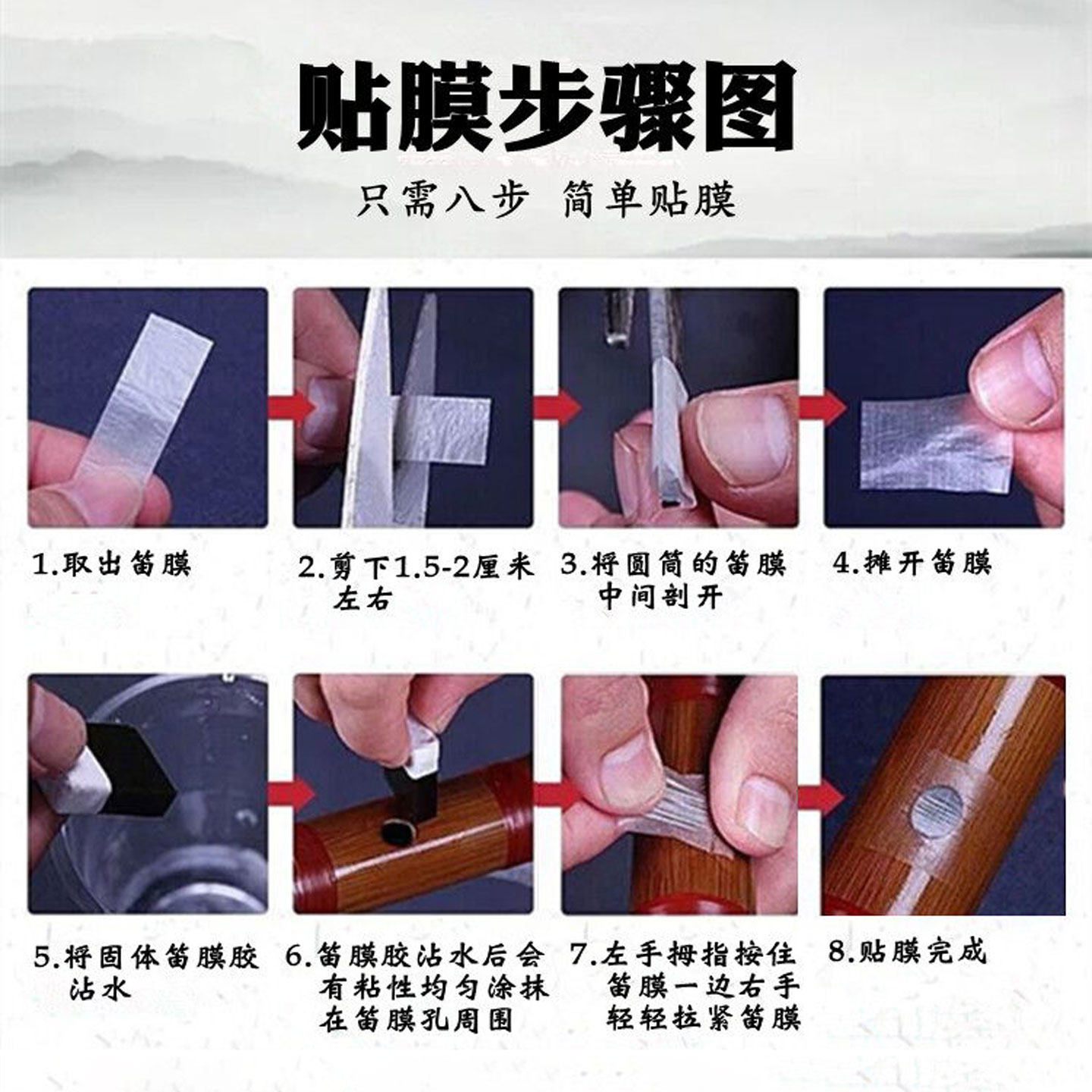 贴膜步骤图

只需八步 简单贴膜

1.取出笛膜

2.剪下1.5-2厘米左右

3.将圆筒的笛膜中间剖开

4.摊开笛膜

5.将固体笛膜胶沾水

6.笛膜胶沾水后会有粘性均匀涂抹在笛膜孔周围

7.左手拇指按住笛膜一边右手轻轻拉紧笛膜

8.贴膜完成