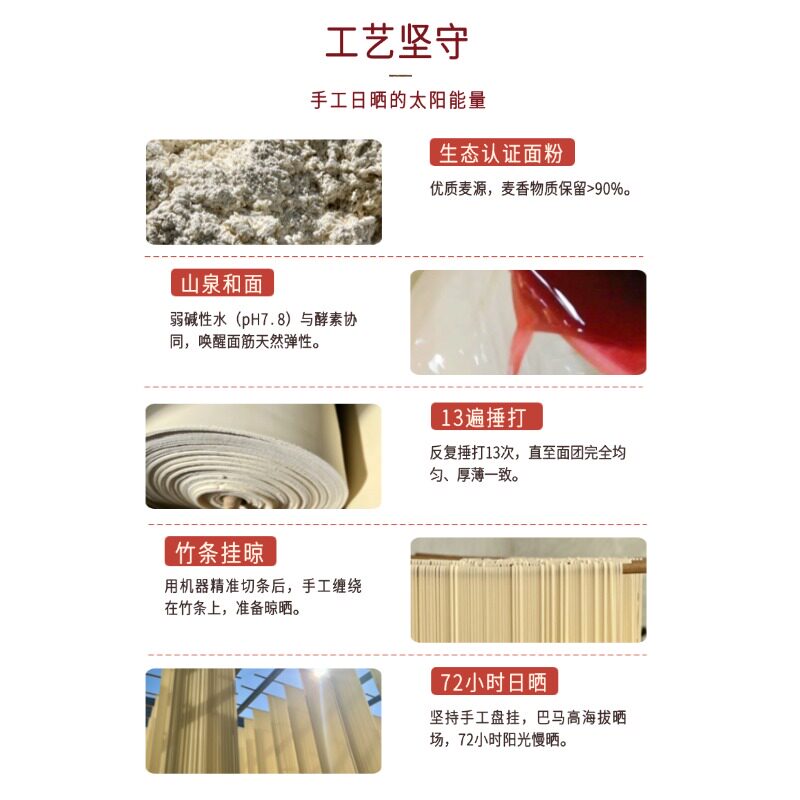 工艺坚守

手工日晒的太阳能量

生态认证面粉

优质麦源，麦香物质保留>90%。

山泉和面

弱碱性水（pH7.8）与酵素协同，唤醒面筋天然弹性。

13遍捶打

反复捶打13次，直至面团完全均匀、厚薄一致。

竹条挂晾

用机器精准切条后，手工缠绕在竹条上，准备晾晒。

72小时日晒

坚持手工盘挂，巴马高海拔晒场，72小时阳光慢晒。