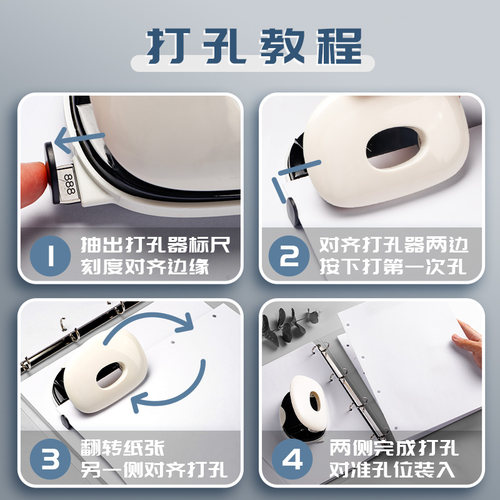 打孔教程

888

1 抽出打孔器标尺
刻度对齐边缘

2 对齐打孔器两边
按下打第一次孔

3 翻转纸张
另一侧对齐打孔

4 两侧完成打孔
对准孔位装入