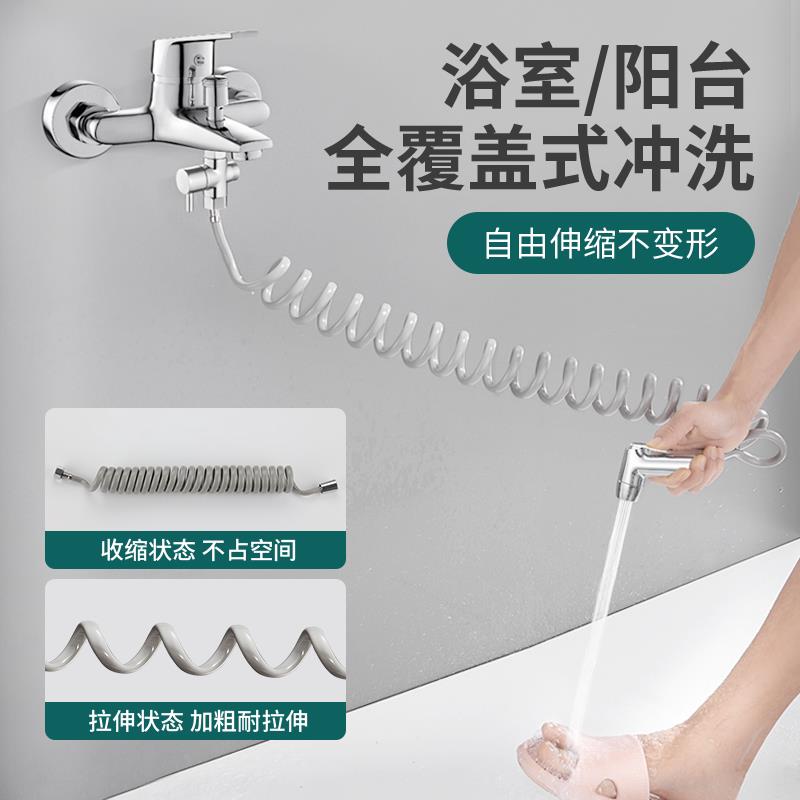 浴室/阳台
全覆盖式冲洗

自由伸缩不变形

收缩状态 不占空间

拉伸状态 加粗耐拉伸