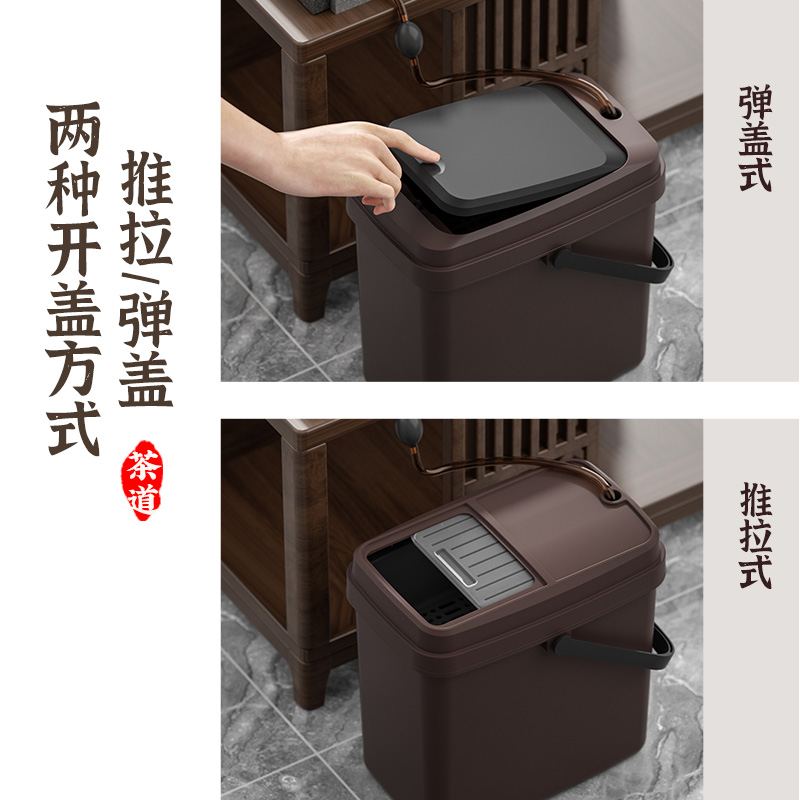 两种开盖方式

推拉/弹盖

茶道

弹盖式

推拉式