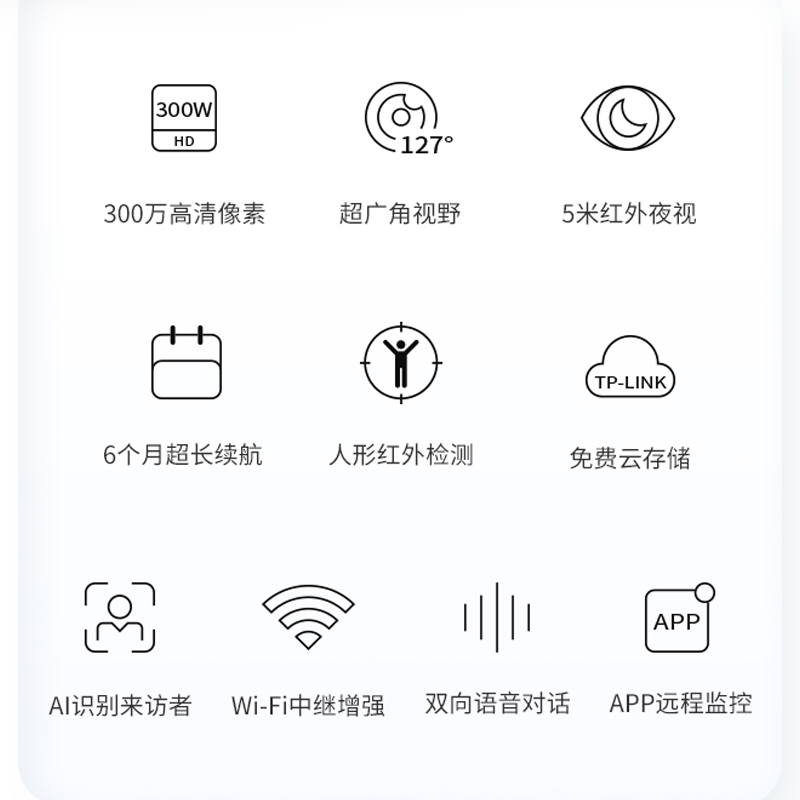 300W
HD

300万高清像素

127°

超广角视野

5米红外夜视

6个月超长续航

人形红外检测

TP-LINK

免费云存储

AI识别来访者

Wi-Fi中继增强

双向语音对话

APP

APP远程监控