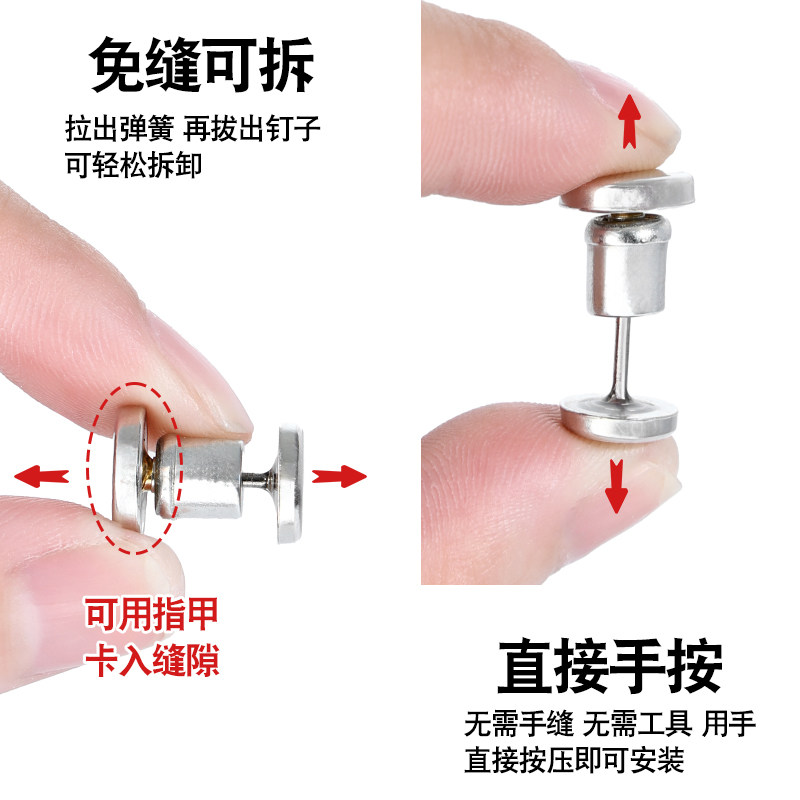 免缝可拆

拉出弹簧 再拔出钉子
可轻松拆卸

可用指甲
卡入缝隙

直接手按

无需手缝 无需工具 用手
直接按压即可安装