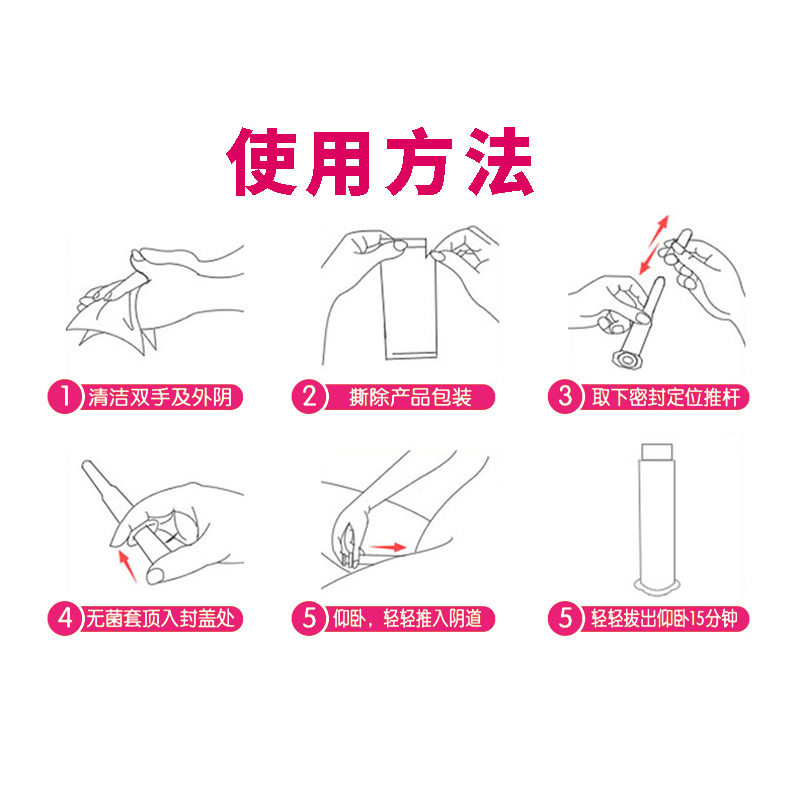 使用方法

1 清洁双手及外阴

2 撕除产品包装

3 取下密封定位推杆

4 无菌套顶入封盖处

5 仰卧，轻轻推入阴道

5 轻轻拔出仰卧15分钟