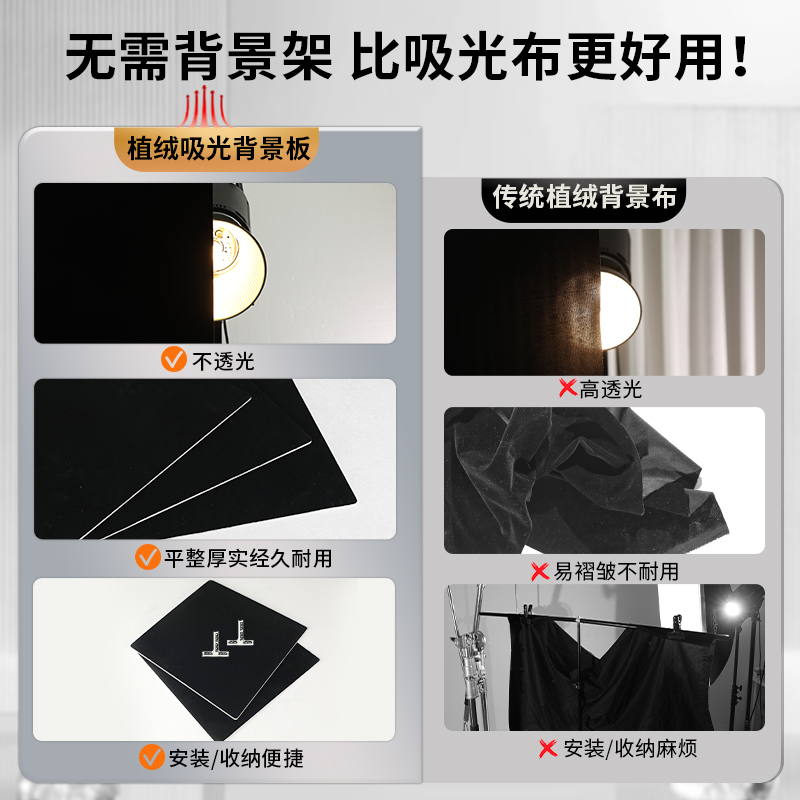 无需背景架 比吸光布更好用!

植绒吸光背景板

不透光

平整厚实经久耐用

安装/收纳便捷

传统植绒背景布

高透光

易褶皱不耐用

安装/收纳麻烦