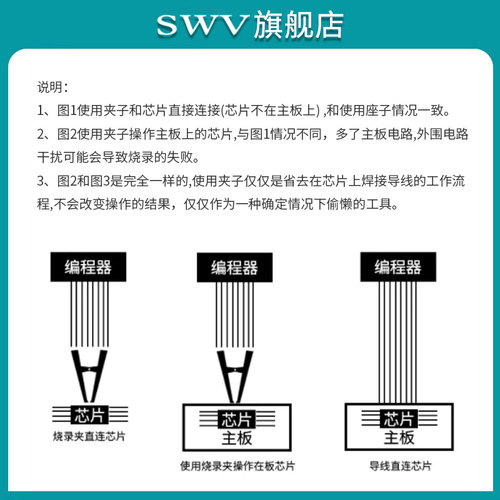 SWV旗舰店

说明：

1、图1使用夹子和芯片直接连接(芯片不在主板上) ,和使用座子情况一致。

2、图2使用夹子操作主板上的芯片,与图1情况不同，多了主板电路,外围电路干扰可能会导致烧录的失败。

3、图2和图3是完全一样的,使用夹子仅仅是省去在芯片上焊接导线的工作流程,不会改变操作的结果，仅仅作为一种确定情况下偷懒的工具。

编程器

芯片

烧录夹直连芯片

编程器

芯片

主板

使用烧录夹操作在板芯片

编程器

芯片

主板

导线直连芯片