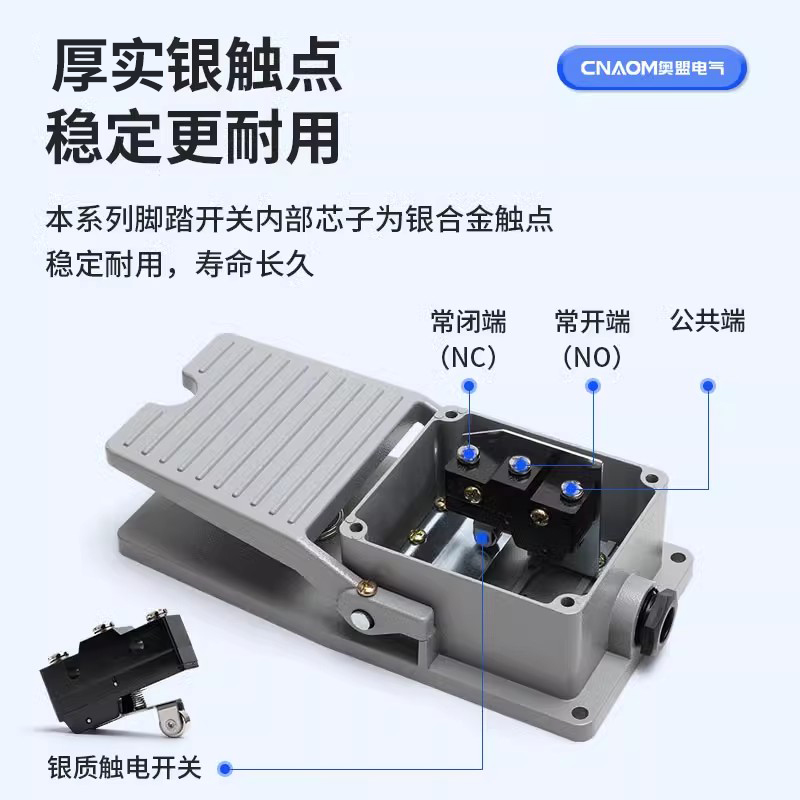 厚实银触点
稳定更耐用

CNAOM奥盟电气

本系列脚踏开关内部芯子为银合金触点
稳定耐用，寿命长久

常闭端
（NC）

常开端
（NO）

公共端

银质触电开关