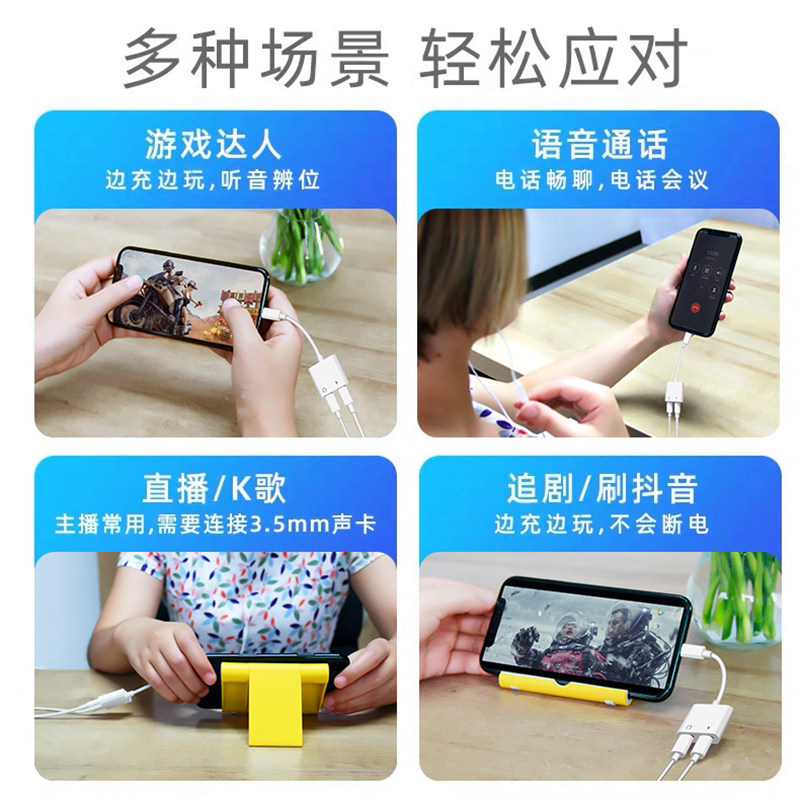 多种场景 轻松应对

游戏达人
边充边玩，听音辨位

语音通话
电话畅聊，电话会议

直播/K歌
主播常用，需要连接3.5mm声卡

追剧/刷抖音
边充边玩，不会断电