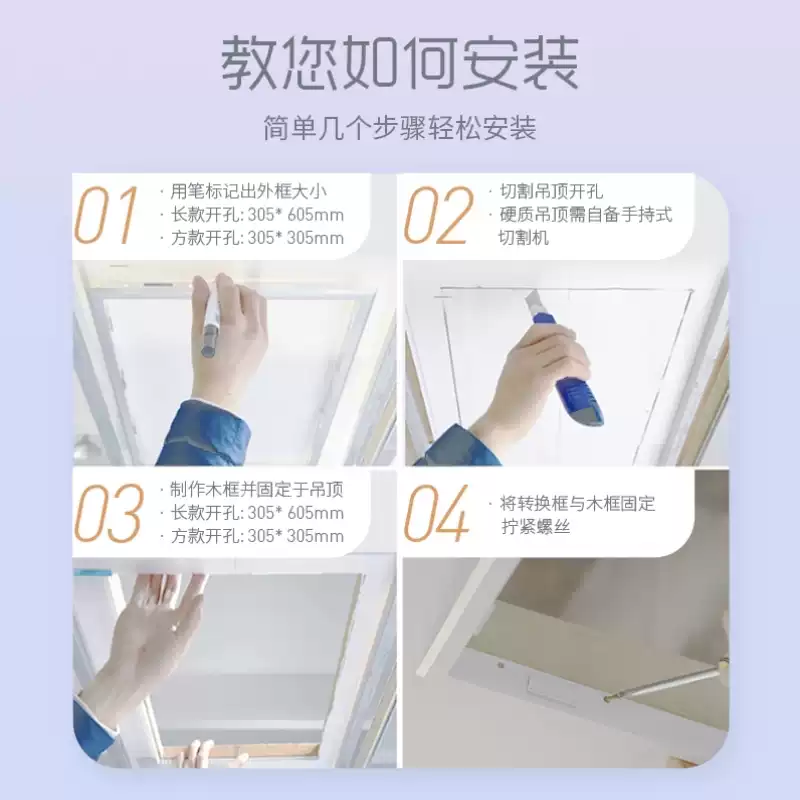 教您如何安装

简单几个步骤轻松安装

01

· 用笔标记出外框大小
· 长款开孔: 305* 605mm
· 方款开孔: 305* 305mm

02

· 切割吊顶开孔
· 硬质吊顶需自备手持式切割机

03

· 制作木框并固定于吊顶
· 长款开孔: 305* 605mm
· 方款开孔: 305* 305mm

04

· 将转换框与木框固定拧紧螺丝