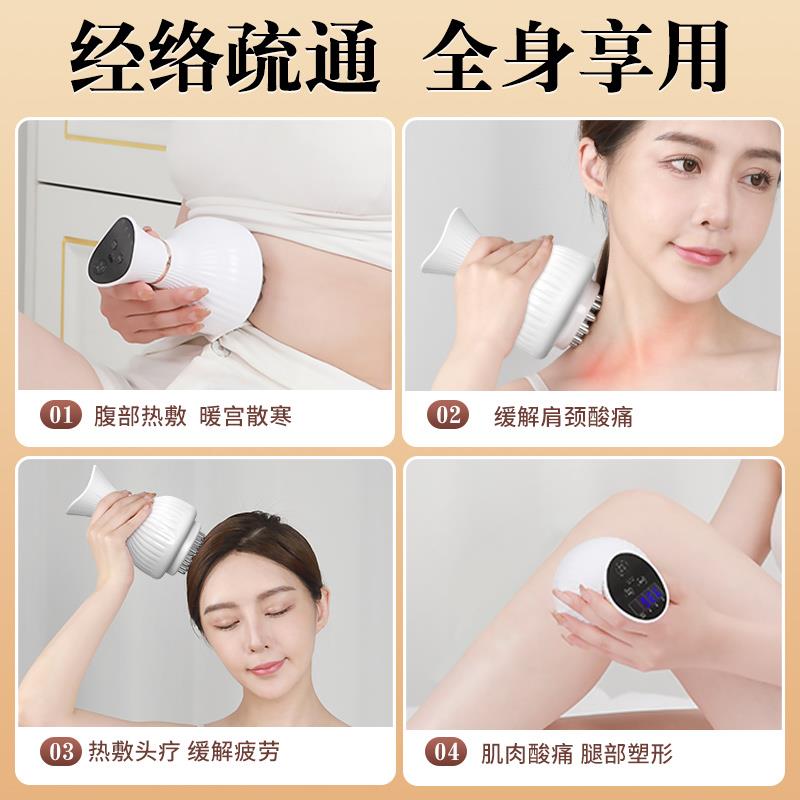 经络疏通 全身享用

01 腹部热敷 暖宫散寒

02 缓解肩颈酸痛

03 热敷头疗 缓解疲劳

04 肌肉酸痛 腿部塑形