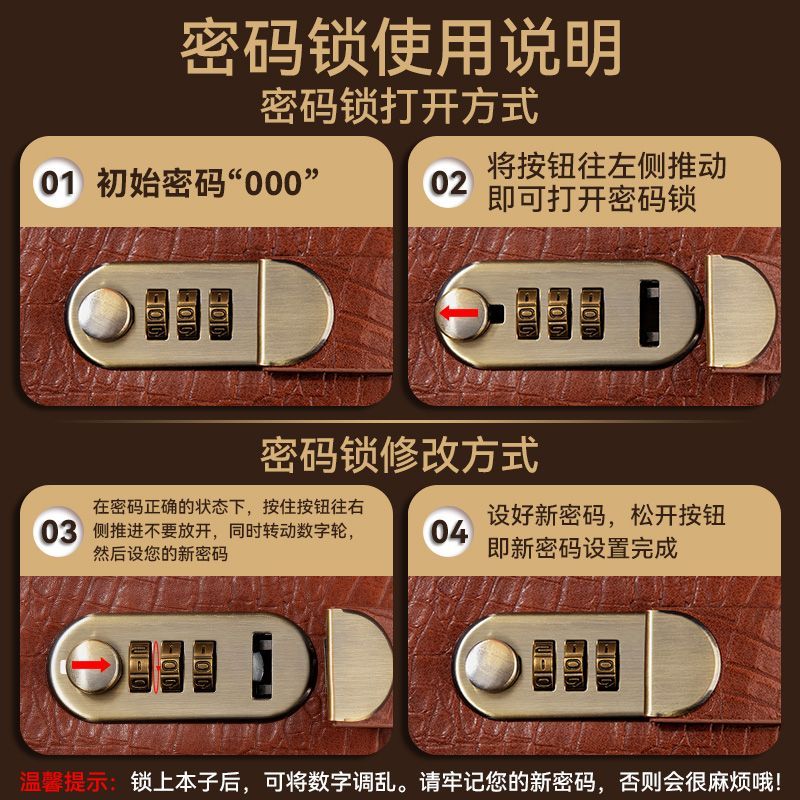 密码锁使用说明
密码锁打开方式

01 初始密码“000”

02 将按钮往左侧推动即可打开密码锁

密码锁修改方式

03 在密码正确的状态下，按住按钮往右侧推进不要放开，同时转动数字轮，然后设您的新密码

04 设好新密码，松开按钮即新密码设置完成

温馨提示：锁上本子后，可将数字调乱。请牢记您的新密码，否则会很麻烦哦！