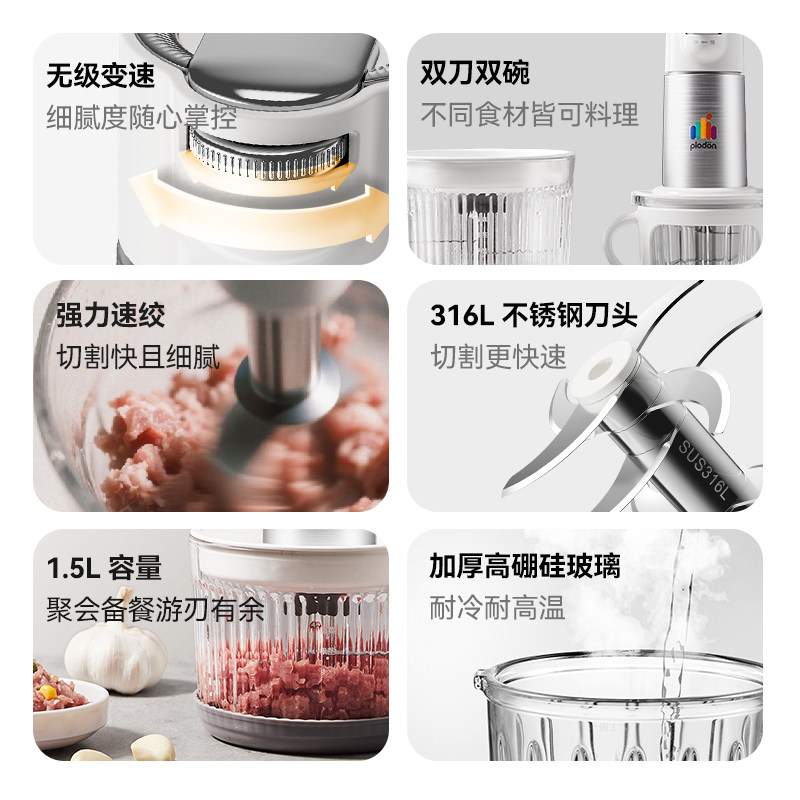 无级变速
细腻度随心掌控

双刀双碗
不同食材皆可料理

plodon

强力速绞
切割快且细腻

316L 不锈钢刀头
切割更快速

SUS316L

1.5L 容量
聚会备餐游刃有余

加厚高硼硅玻璃
耐冷耐高温