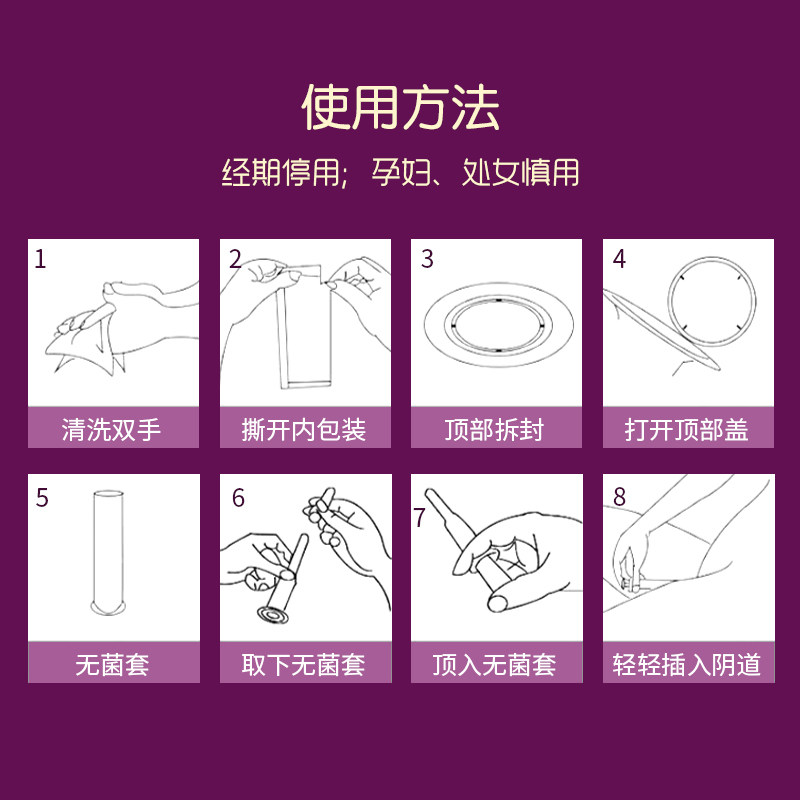 使用方法

经期停用；孕妇、处女慎用

1
清洗双手

2
撕开内包装

3
顶部拆封

4
打开顶部盖

5
无菌套

6
取下无菌套

7
顶入无菌套

8
轻轻插入阴道