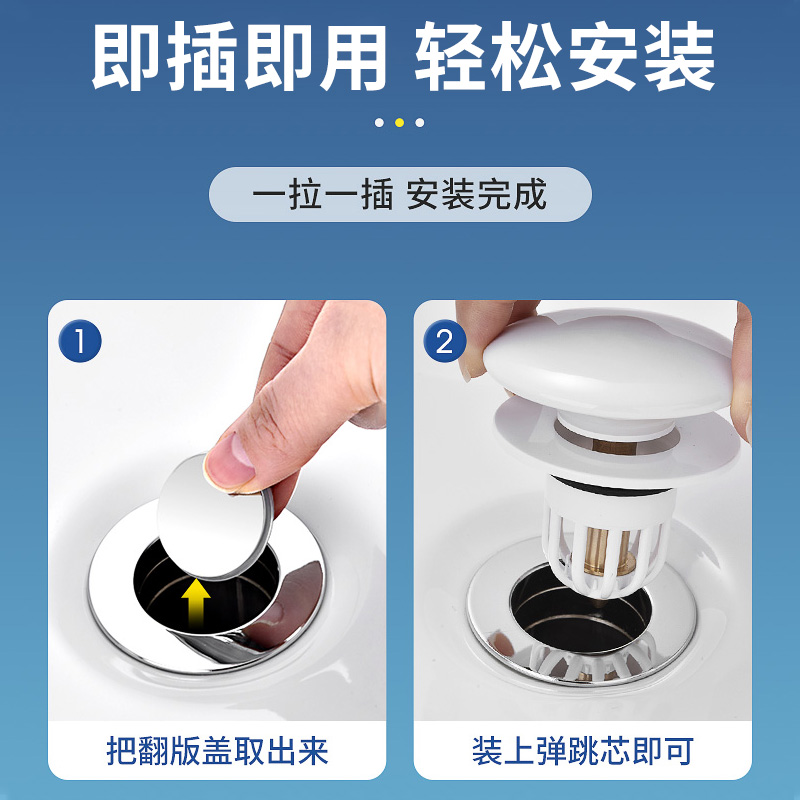 即插即用 轻松安装

一拉一插 安装完成

1

把翻版盖取出来

2

装上弹跳芯即可