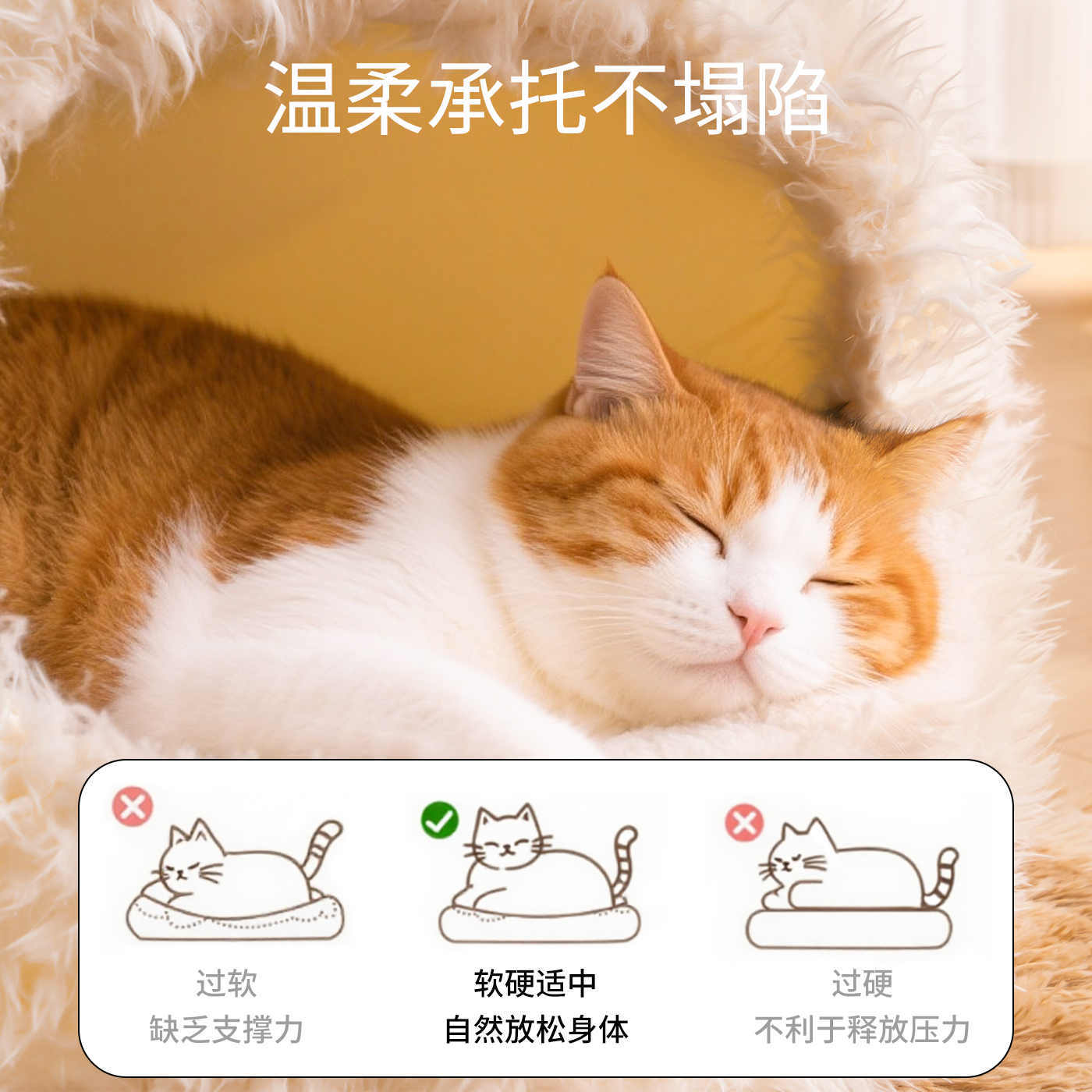 温柔承托不塌陷

过软
缺乏支撑力

软硬适中
自然放松身体

过硬
不利于释放压力