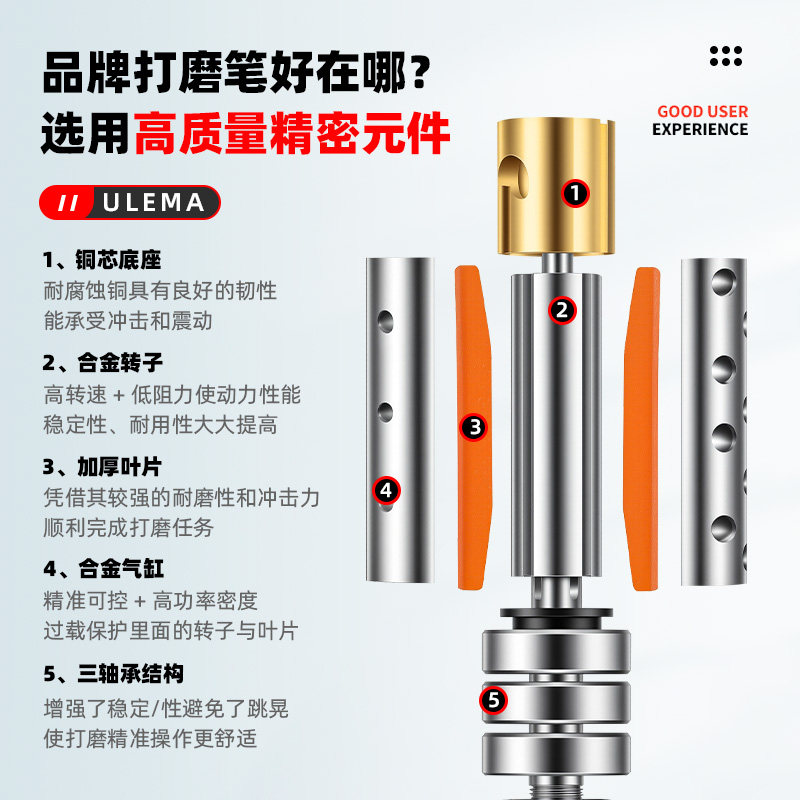 品牌打磨笔好在哪？
选用高质量精密元件

GOOD USER
EXPERIENCE

// ULEMA

1、铜芯底座
耐腐蚀铜具有良好的韧性
能承受冲击和震动

2、合金转子
高转速 + 低阻力使动力性能
稳定性、耐用性大大提高

3、加厚叶片
凭借其较强的耐磨性和冲击力
顺利完成打磨任务

4、合金气缸
精准可控 + 高功率密度
过载保护里面的转子与叶片

5、三轴承结构
增强了稳定/性避免了跳晃
使打磨精准操作更舒适

1
2
3
4
5