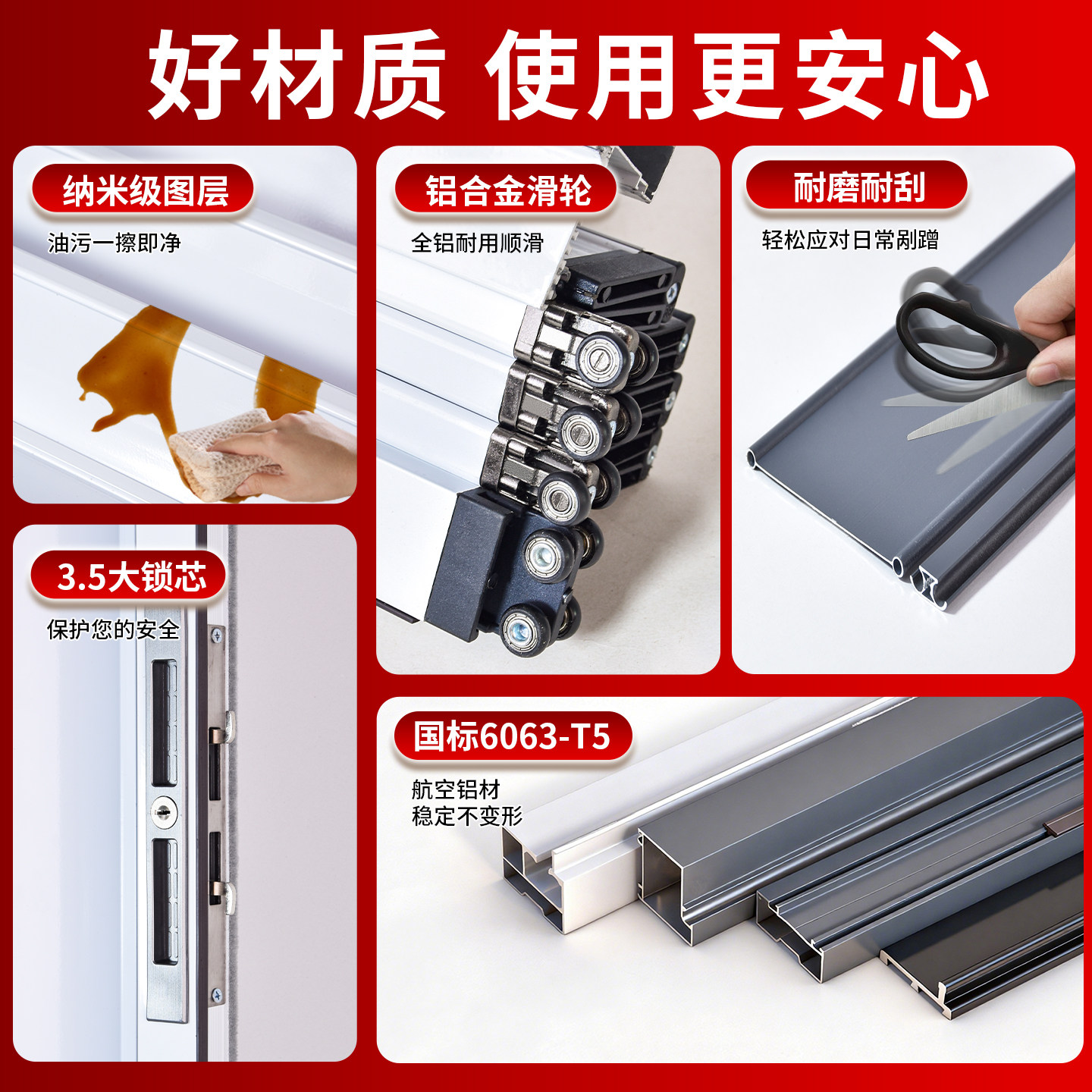 好材质 使用更安心

纳米级图层
油污一擦即净

铝合金滑轮
全铝耐用顺滑

耐磨耐刮
轻松应对日常剐蹭

3.5大锁芯
保护您的安全

国标6063-T5
航空铝材
稳定不变形