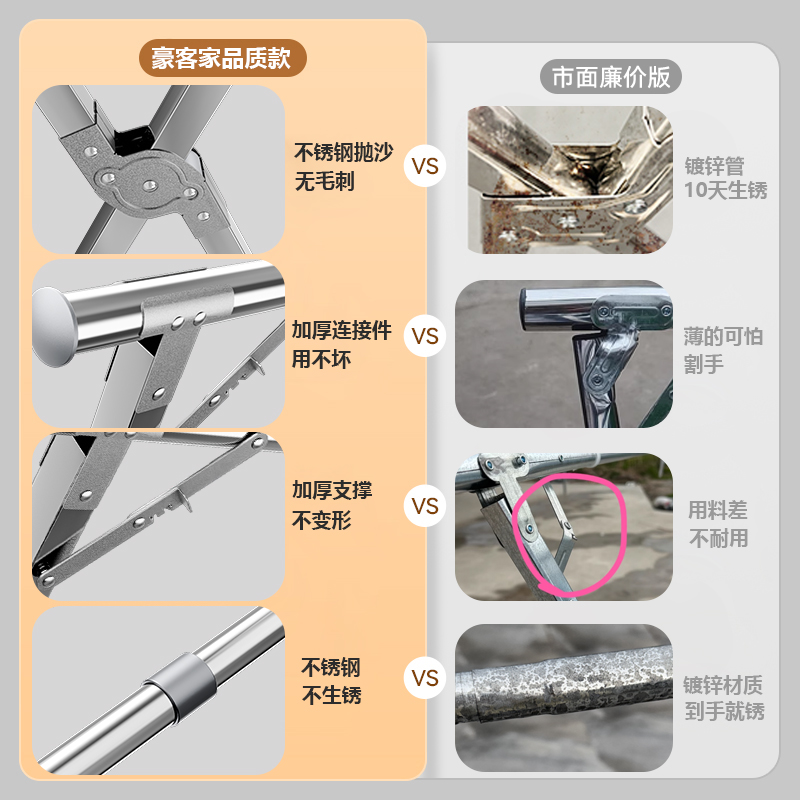 豪客家品质款

市面廉价版

不锈钢抛沙
无毛刺

VS

镀锌管
10天生锈

加厚连接件
用不坏

VS

薄的可怕
割手

加厚支撑
不变形

VS

用料差
不耐用

不锈钢
不生锈

VS

镀锌材质
到手就锈