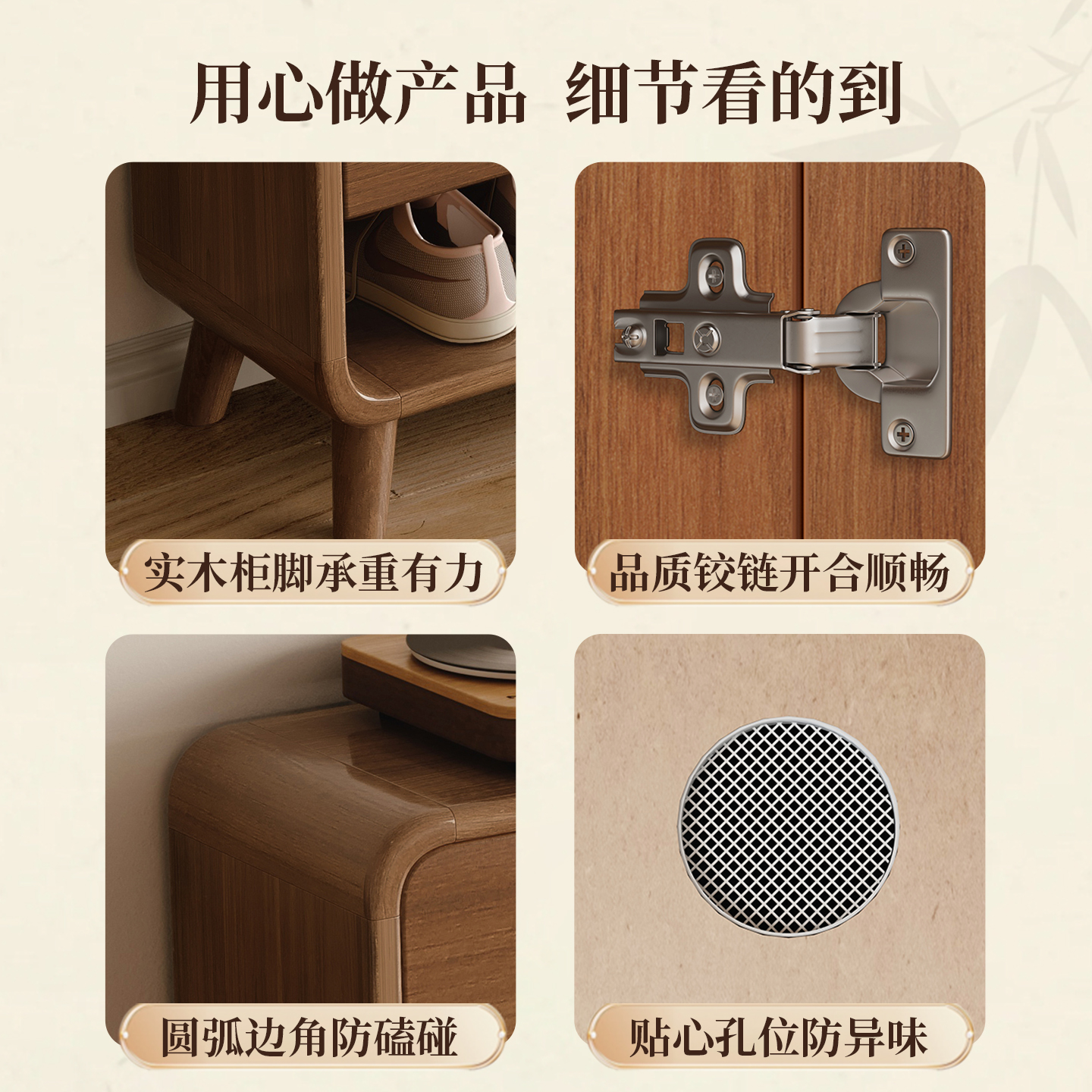 用心做产品 细节看的到

实木柜脚承重有力

品质铰链开合顺畅

圆弧边角防磕碰

贴心孔位防异味