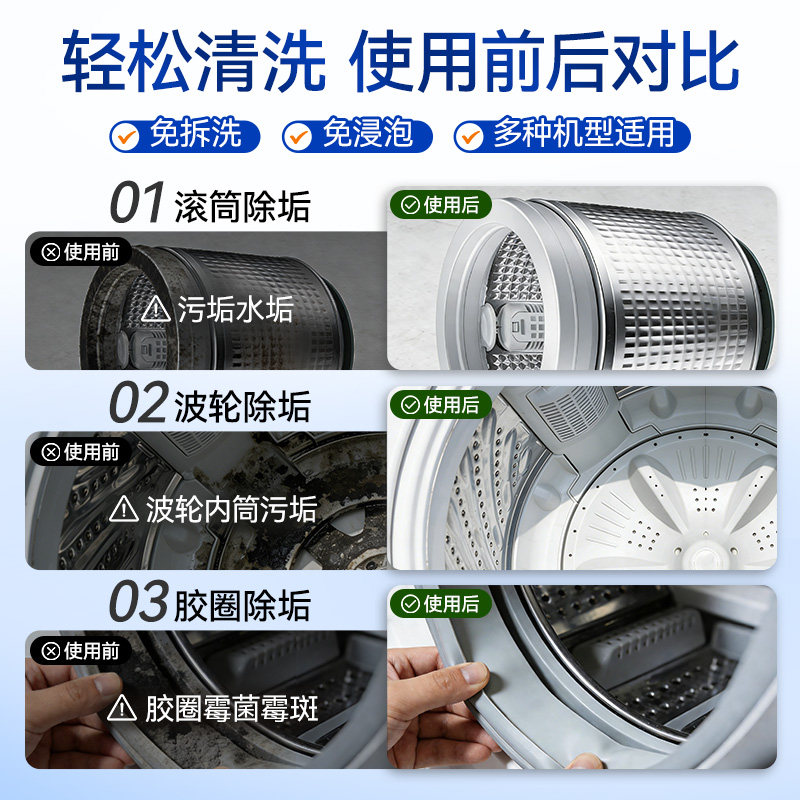 轻松清洗 使用前后对比

免拆洗 免浸泡 多种机型适用

01 滚筒除垢

使用前

污垢水垢

使用后

02 波轮除垢

使用前

波轮内筒污垢

使用后

03 胶圈除垢

使用前

胶圈霉菌霉斑

使用后