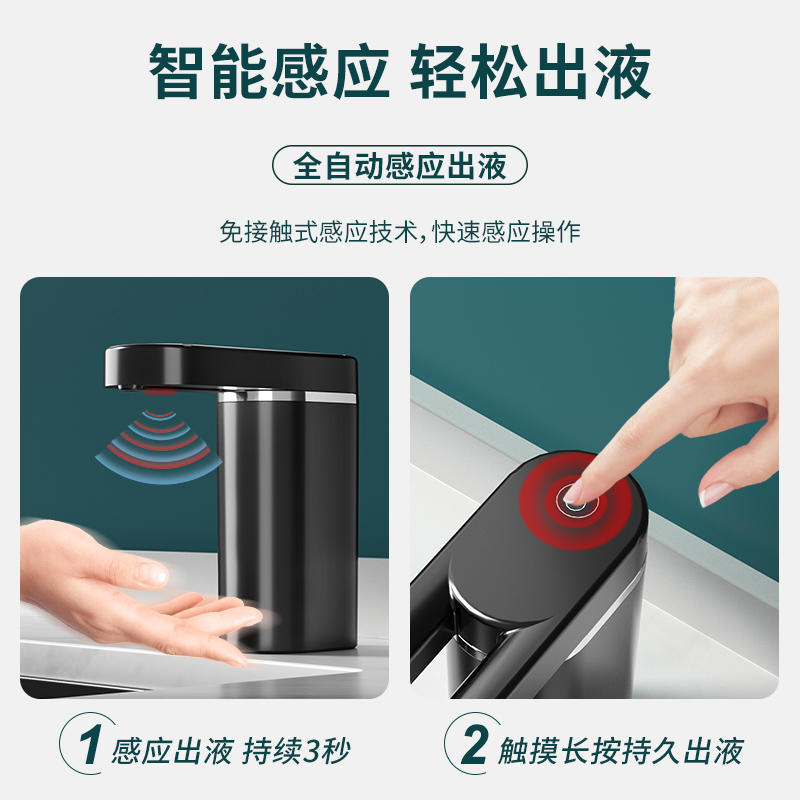 智能感应 轻松出液

全自动感应出液

免接触式感应技术,快速感应操作

1 感应出液 持续3秒

2 触摸长按持久出液