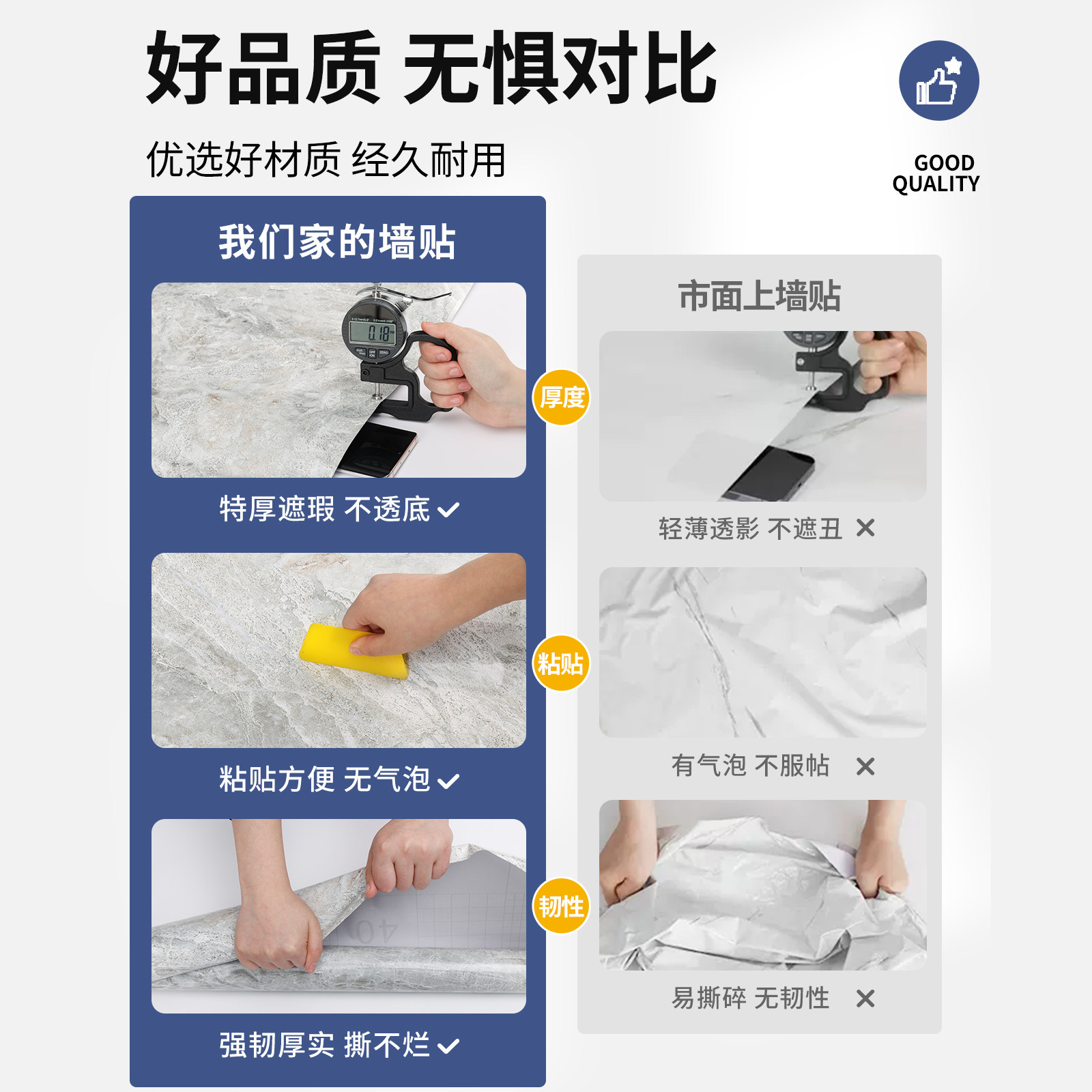 好品质 无惧对比

优选好材质 经久耐用

GOOD QUALITY

我们家的墙贴

0.18

特厚遮瑕 不透底 ✓

粘贴方便 无气泡 ✓

强韧厚实 撕不烂 ✓

厚度

粘贴

韧性

市面上墙贴

轻薄透影 不遮丑 ✕

有气泡 不服帖 ✕

易撕碎 无韧性 ✕