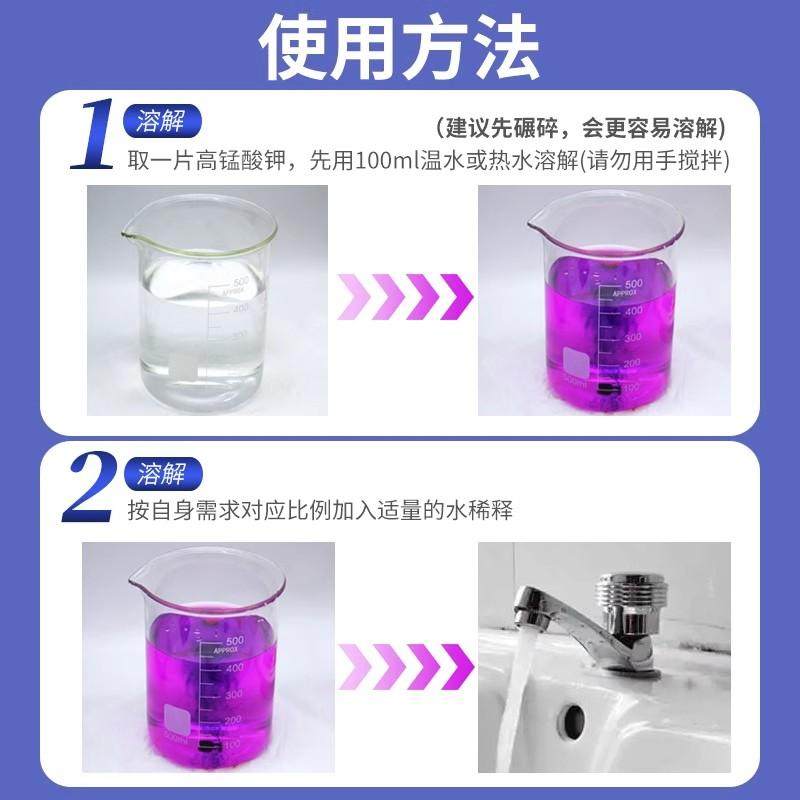 使用方法

1 溶解

（建议先碾碎，会更容易溶解）

取一片高锰酸钾，先用100ml温水或热水溶解(请勿用手搅拌)

500 APPROX 400 300

500 APPROX 400 300 200 100

2 溶解

按自身需求对应比例加入适量的水稀释

500 APPROX 400 300 200 100