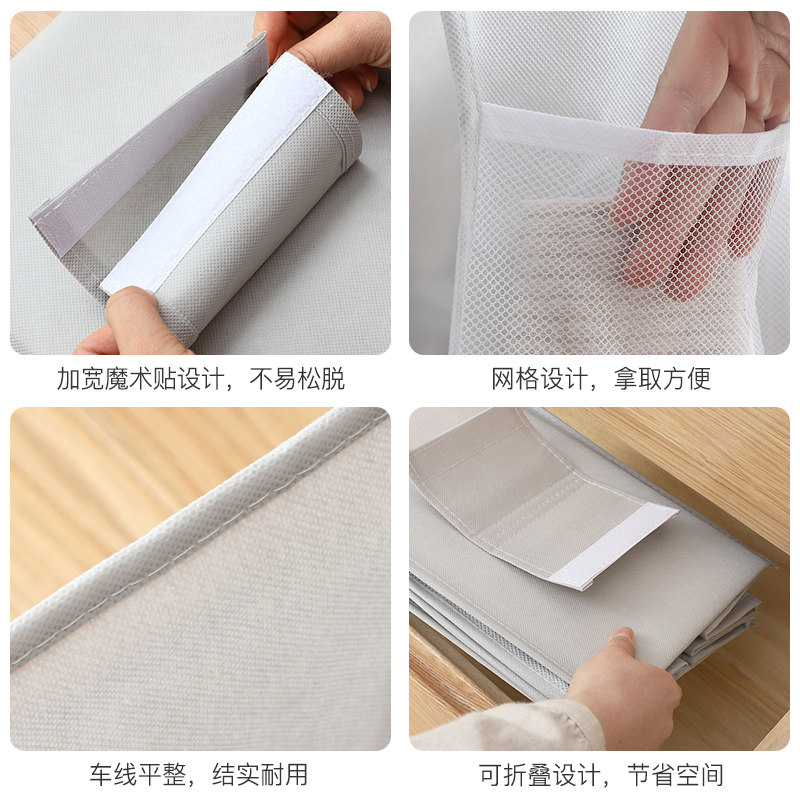 加宽魔术贴设计，不易松脱

网格设计，拿取方便

车线平整，结实耐用

可折叠设计，节省空间